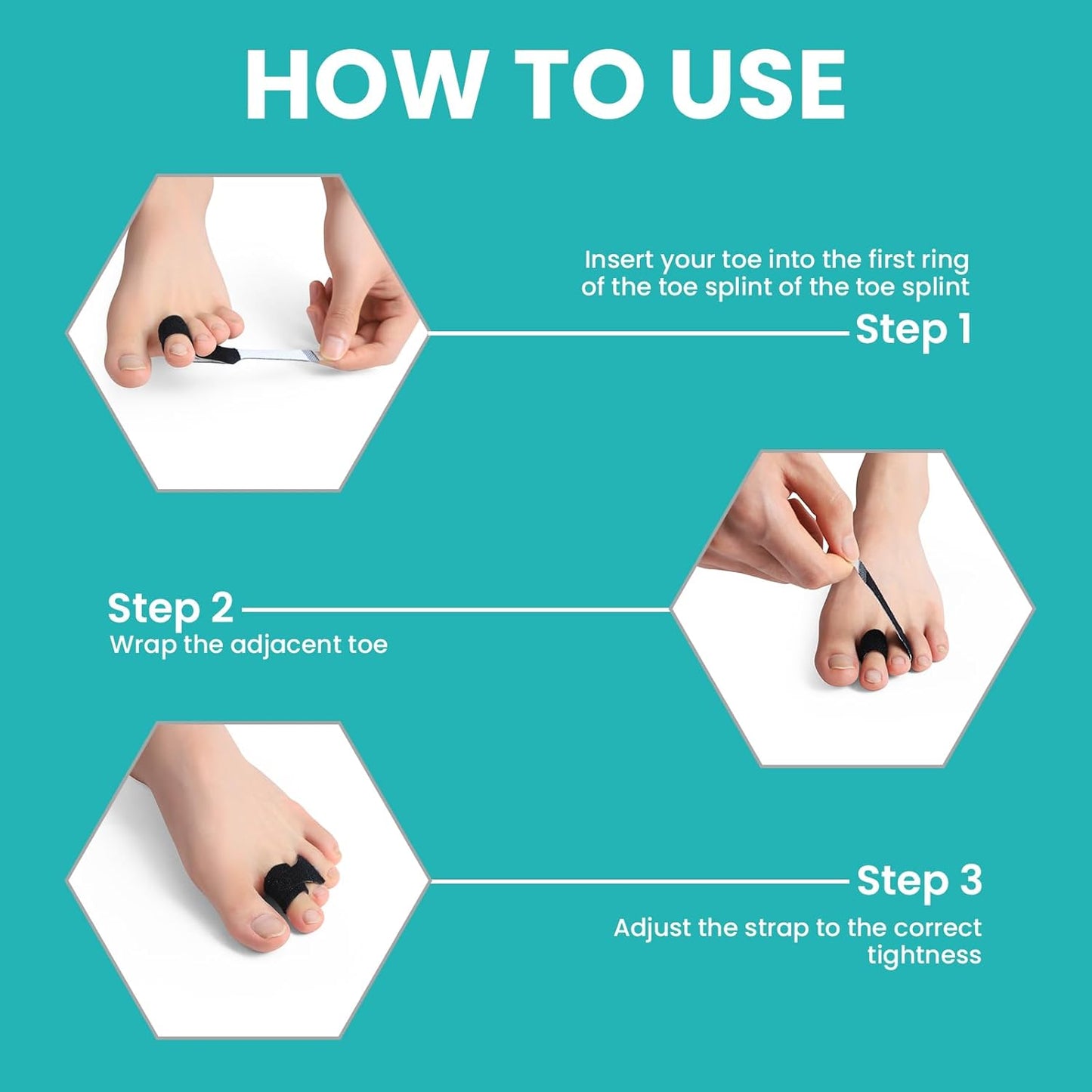 HOW TO USE

Insert your toe into the first ring of the toe splint of the toe splint

Step 1

Step 2

Wrap the adjacent toe

Step 3

Adjust the strap to the correct tightness