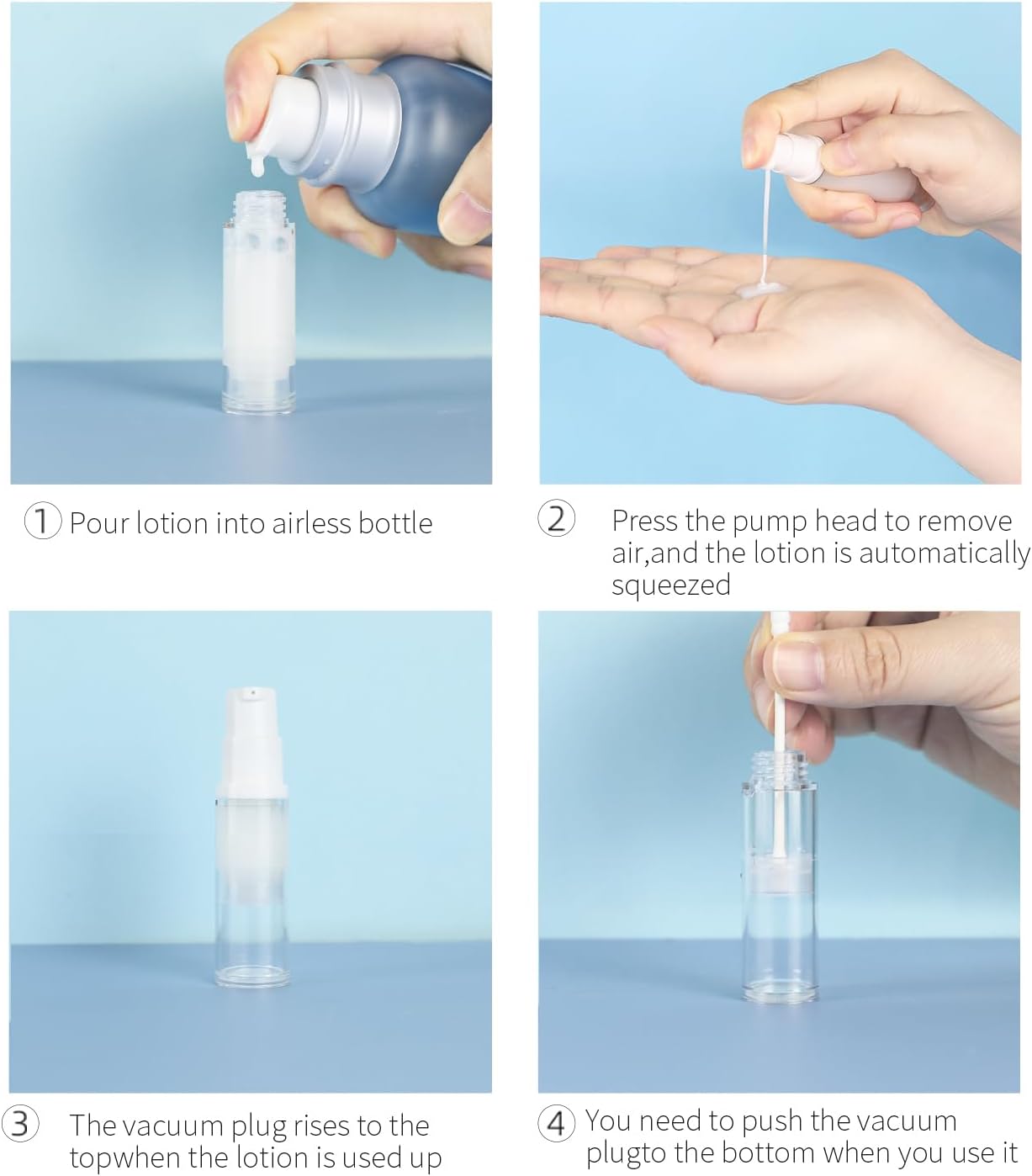 ① Pour lotion into airless bottle

② Press the pump head to remove air,and the lotion is automatically squeezed

③ The vacuum plug rises to the topwhen the lotion is used up

④ You need to push the vacuum plugto the bottom when you use it