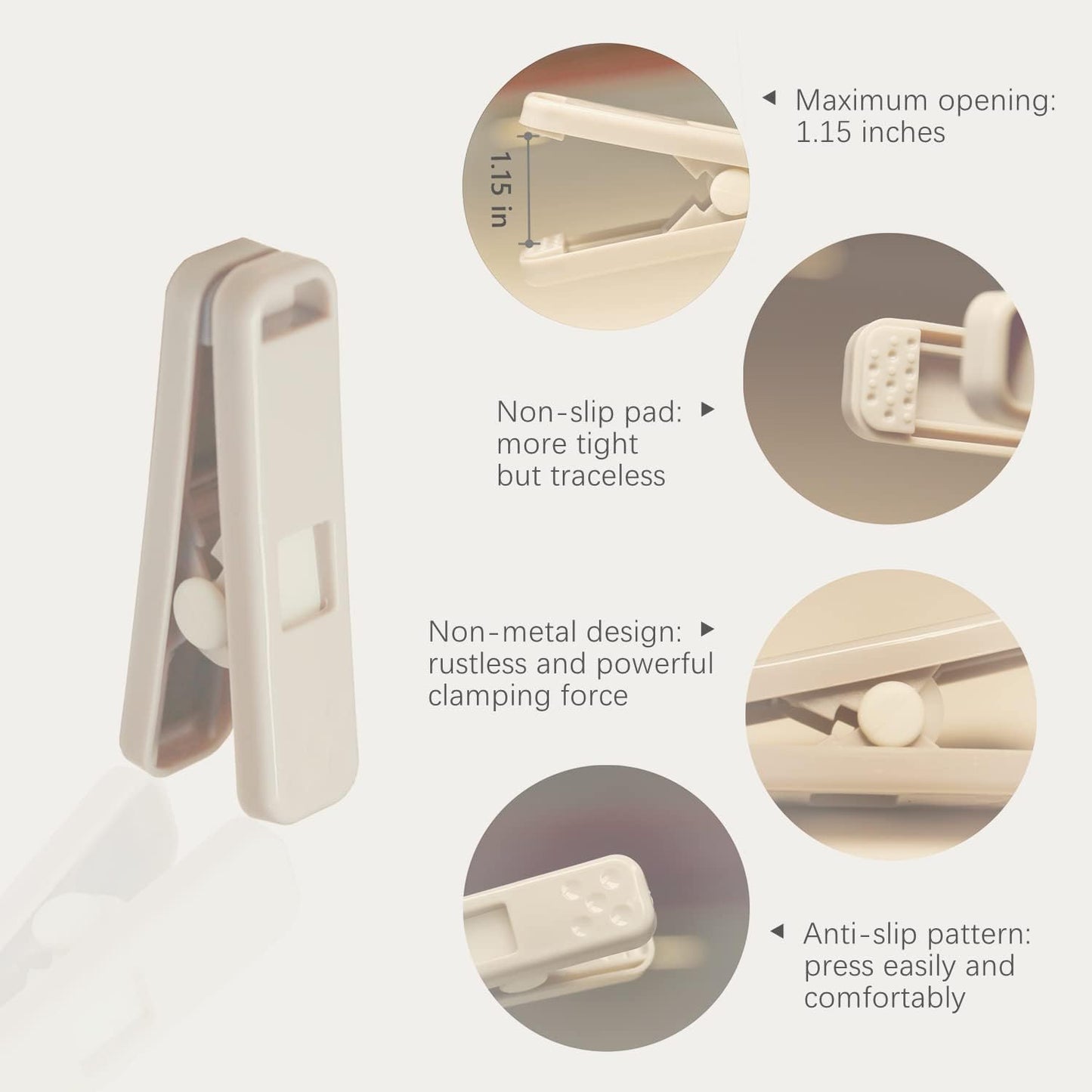 1.15 in

Maximum opening: 1.15 inches

Non-slip pad: more tight but traceless

Non-metal design: rustless and powerful clamping force

Anti-slip pattern: press easily and comfortably