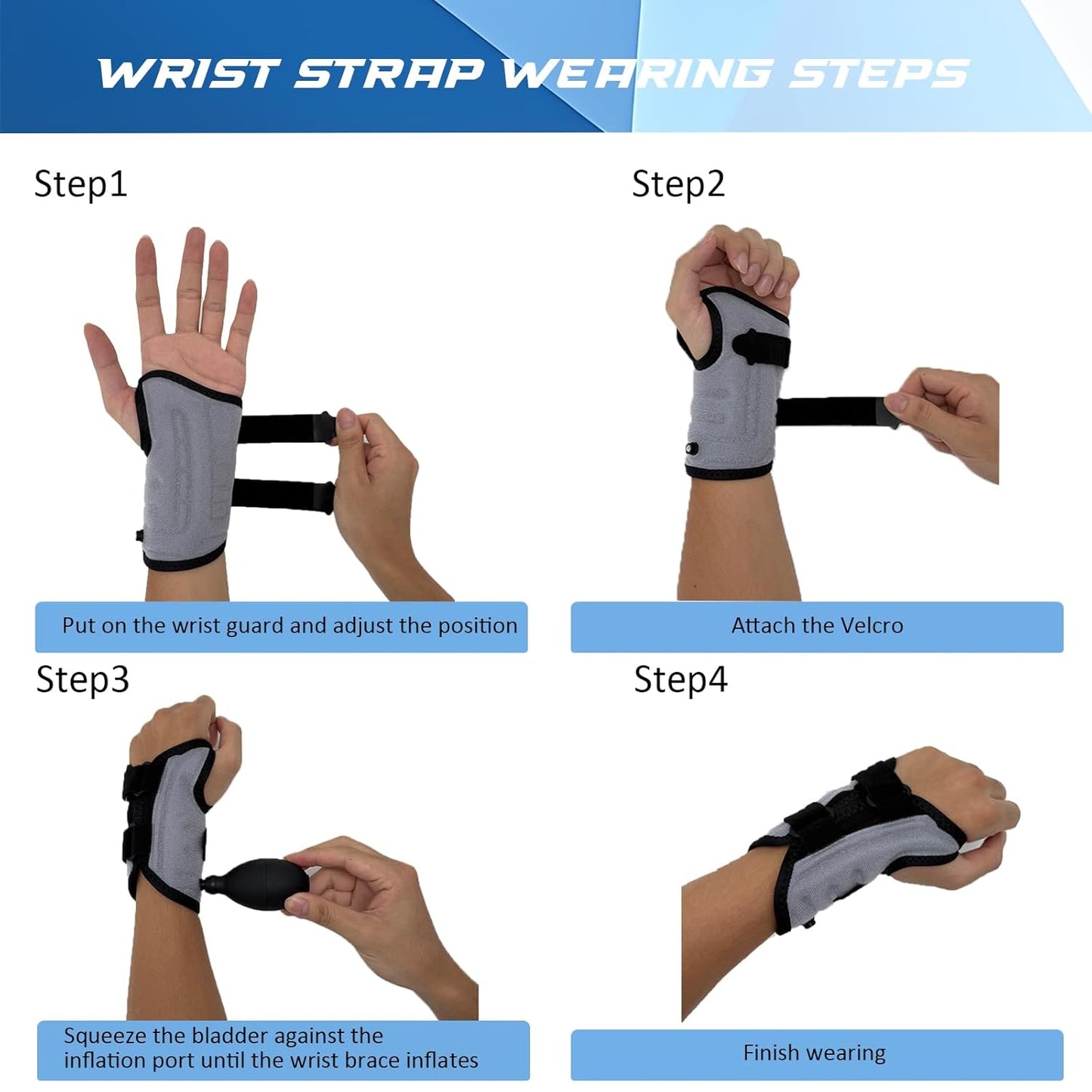 WRIST STRAP WEARING STEPS

Step1

Put on the wrist guard and adjust the position

Step2

Attach the Velcro

Step3

Squeeze the bladder against the inflation port until the wrist brace inflates

Step4

Finish wearing