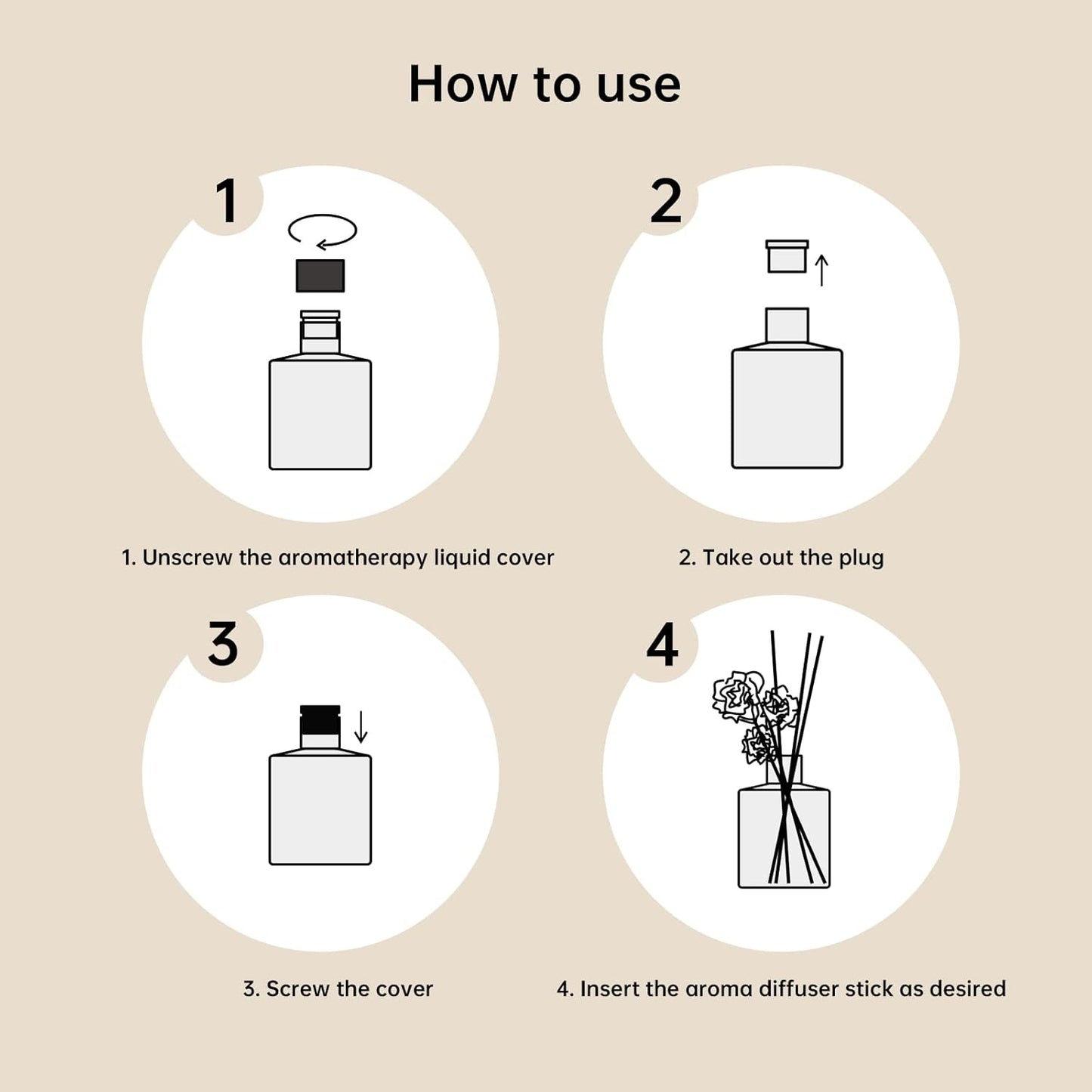 How to use

1

1. Unscrew the aromatherapy liquid cover

2

2. Take out the plug

3

3. Screw the cover

4

4. Insert the aroma diffuser stick as desired