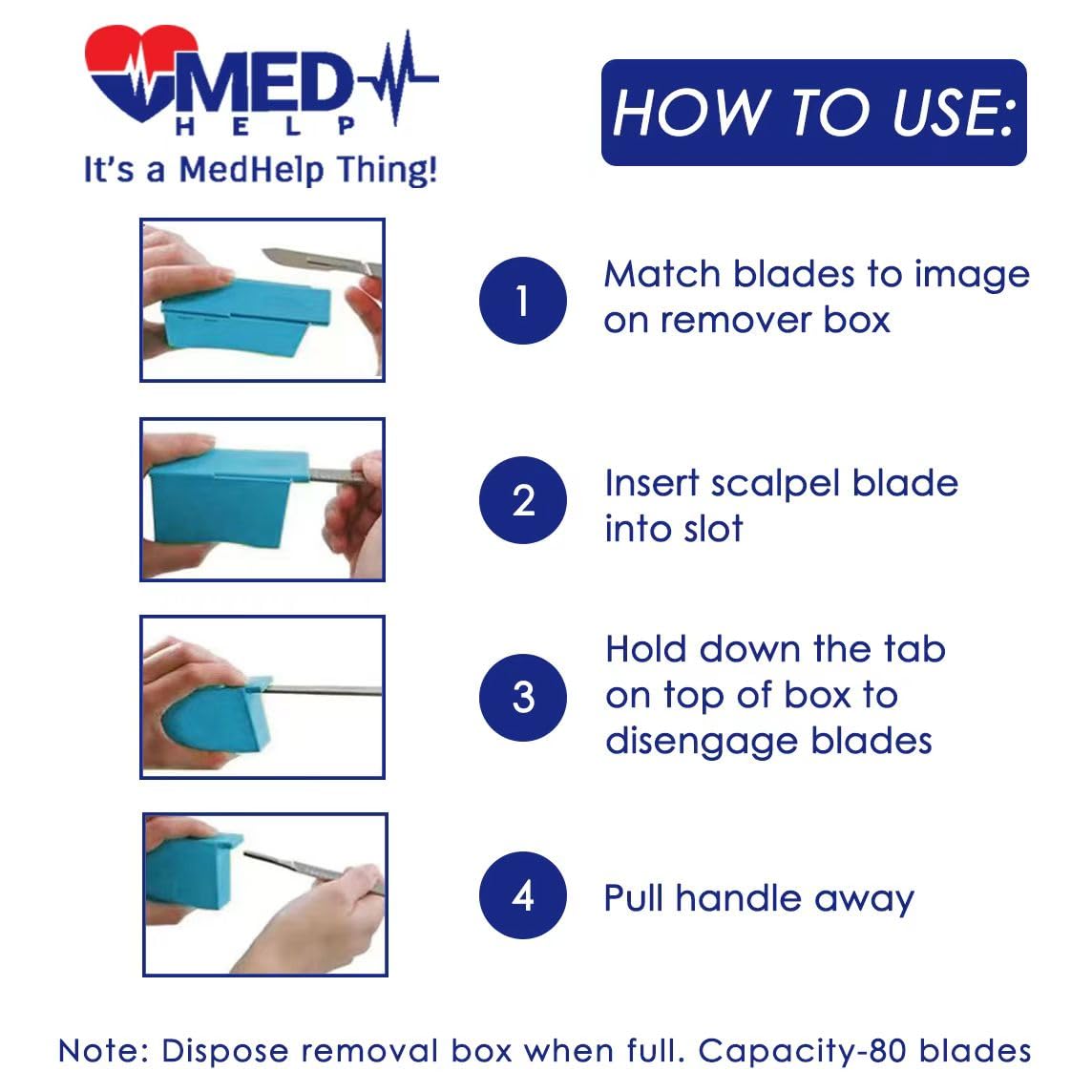 MED
HELP
It's a MedHelp Thing!

HOW TO USE:

1 Match blades to image on remover box

2 Insert scalpel blade into slot

3 Hold down the tab on top of box to disengage blades

4 Pull handle away

Note: Dispose removal box when full. Capacity-80 blades