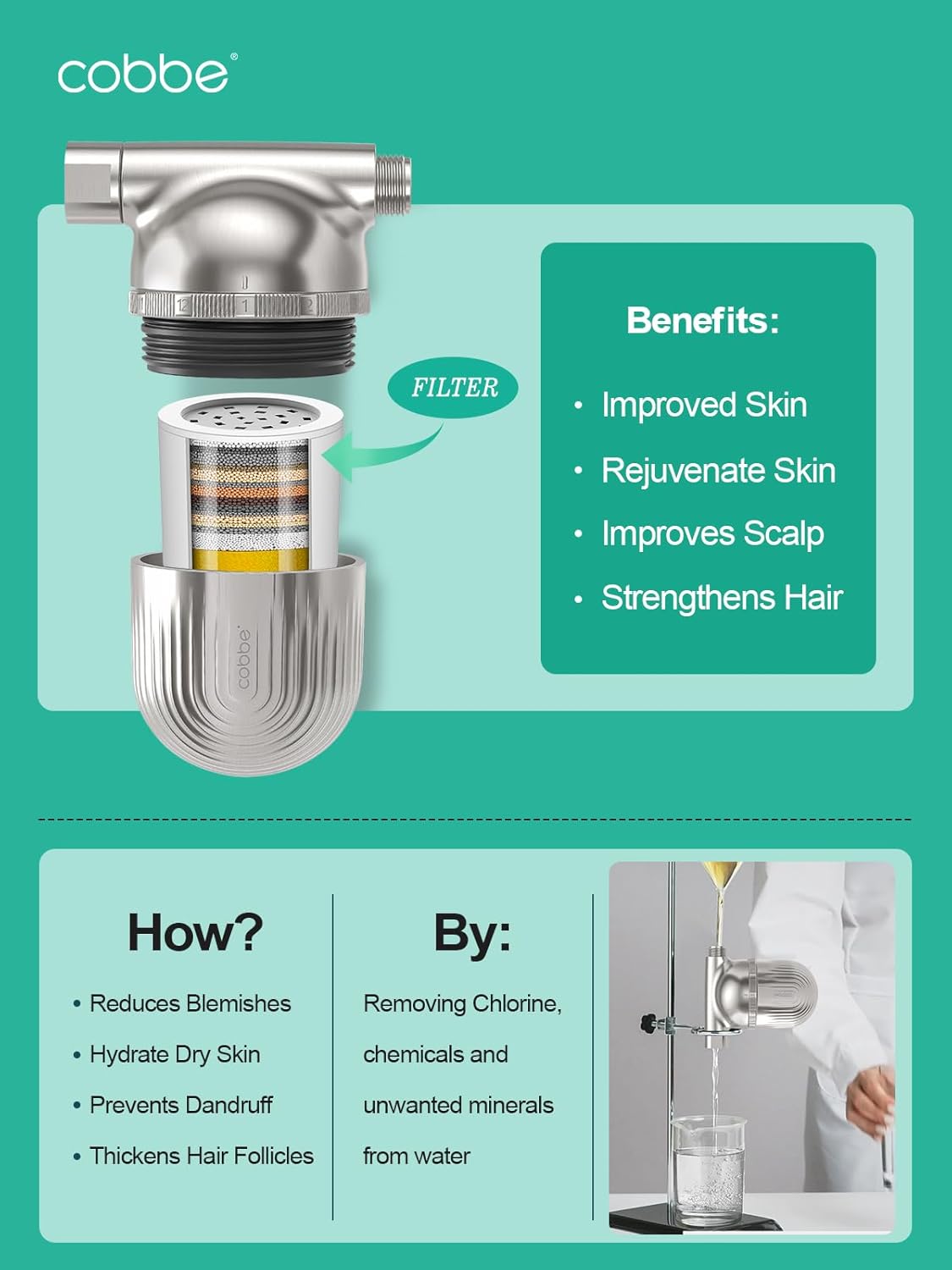 cobbe®

12 1 2

FILTER

cobbe®

Benefits:

• Improved Skin
• Rejuvenate Skin
• Improves Scalp
• Strengthens Hair

How?

• Reduces Blemishes
• Hydrate Dry Skin
• Prevents Dandruff
• Thickens Hair Follicles

By:

Removing Chlorine, chemicals and unwanted minerals from water