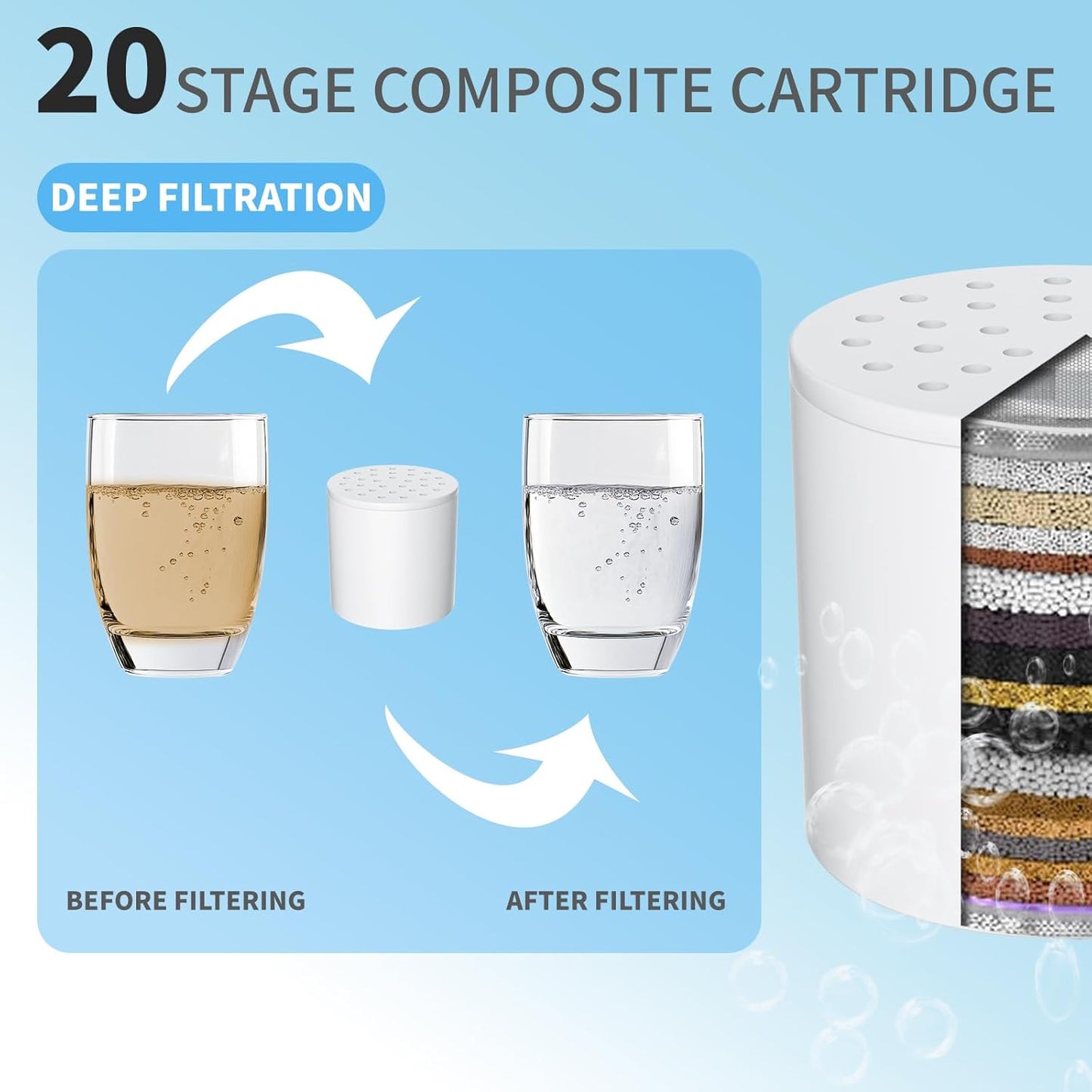 20 STAGE COMPOSITE CARTRIDGE

DEEP FILTRATION

BEFORE FILTERING

AFTER FILTERING