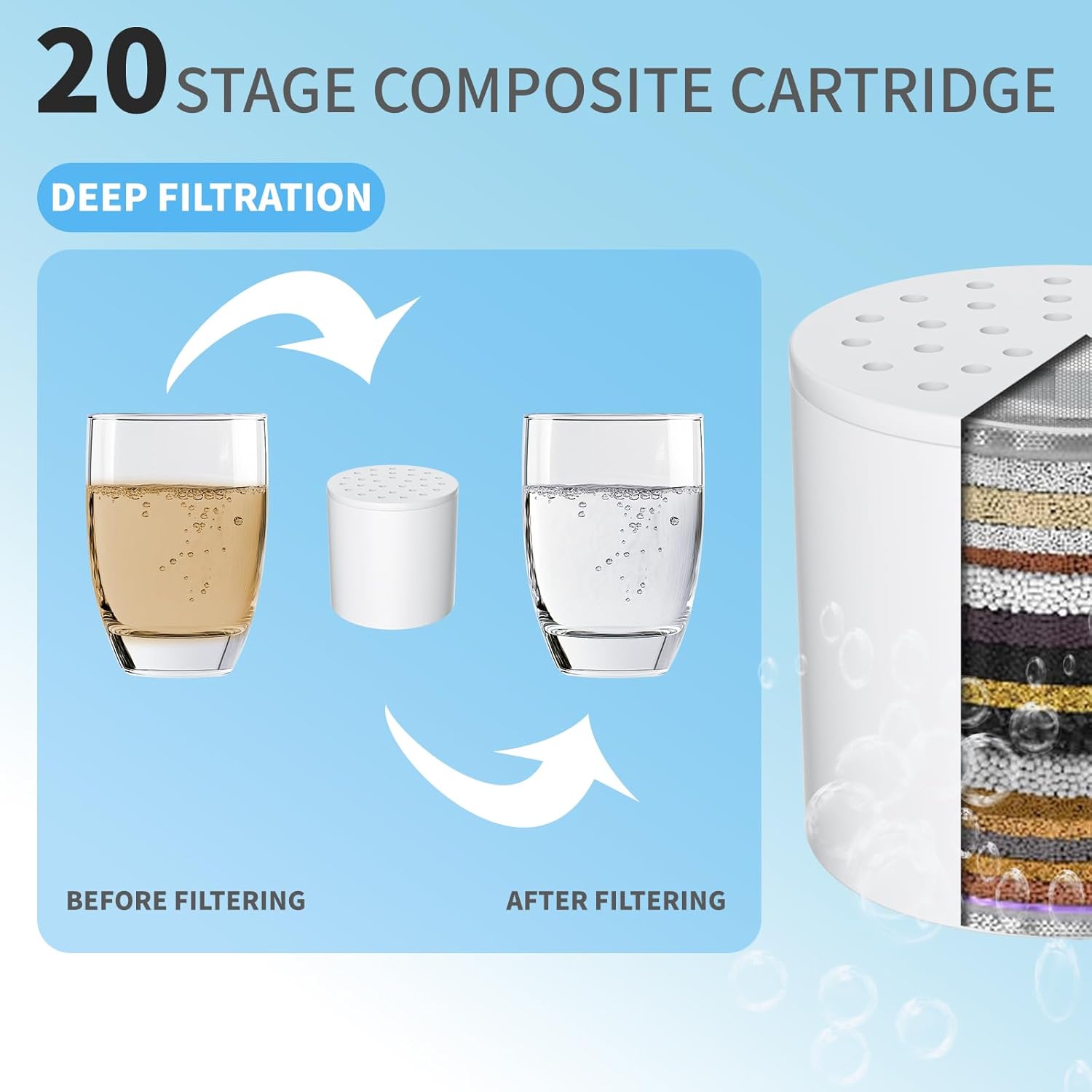 20 STAGE COMPOSITE CARTRIDGE

DEEP FILTRATION

BEFORE FILTERING

AFTER FILTERING