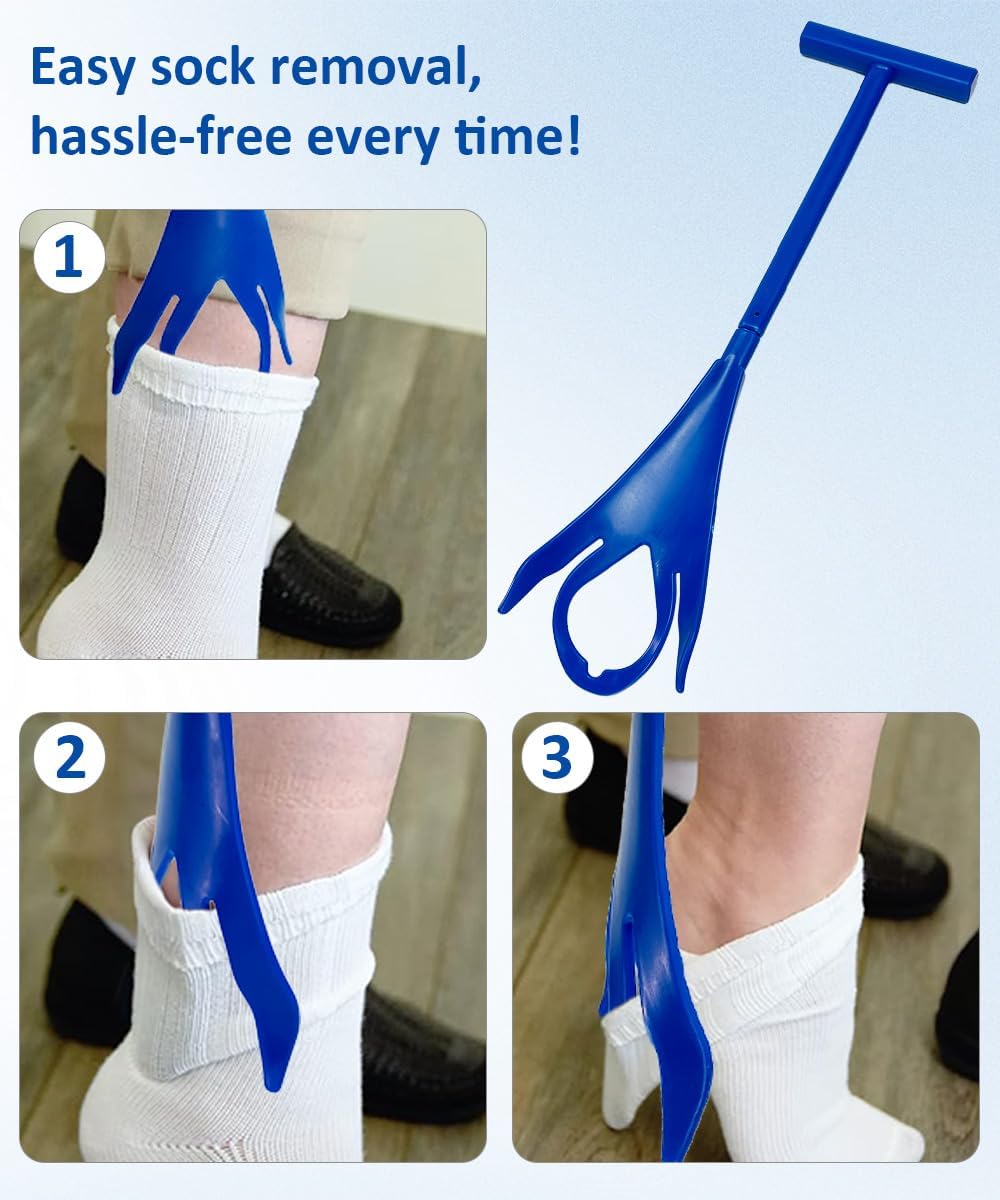 Easy sock removal, hassle-free every time!

1

2

3