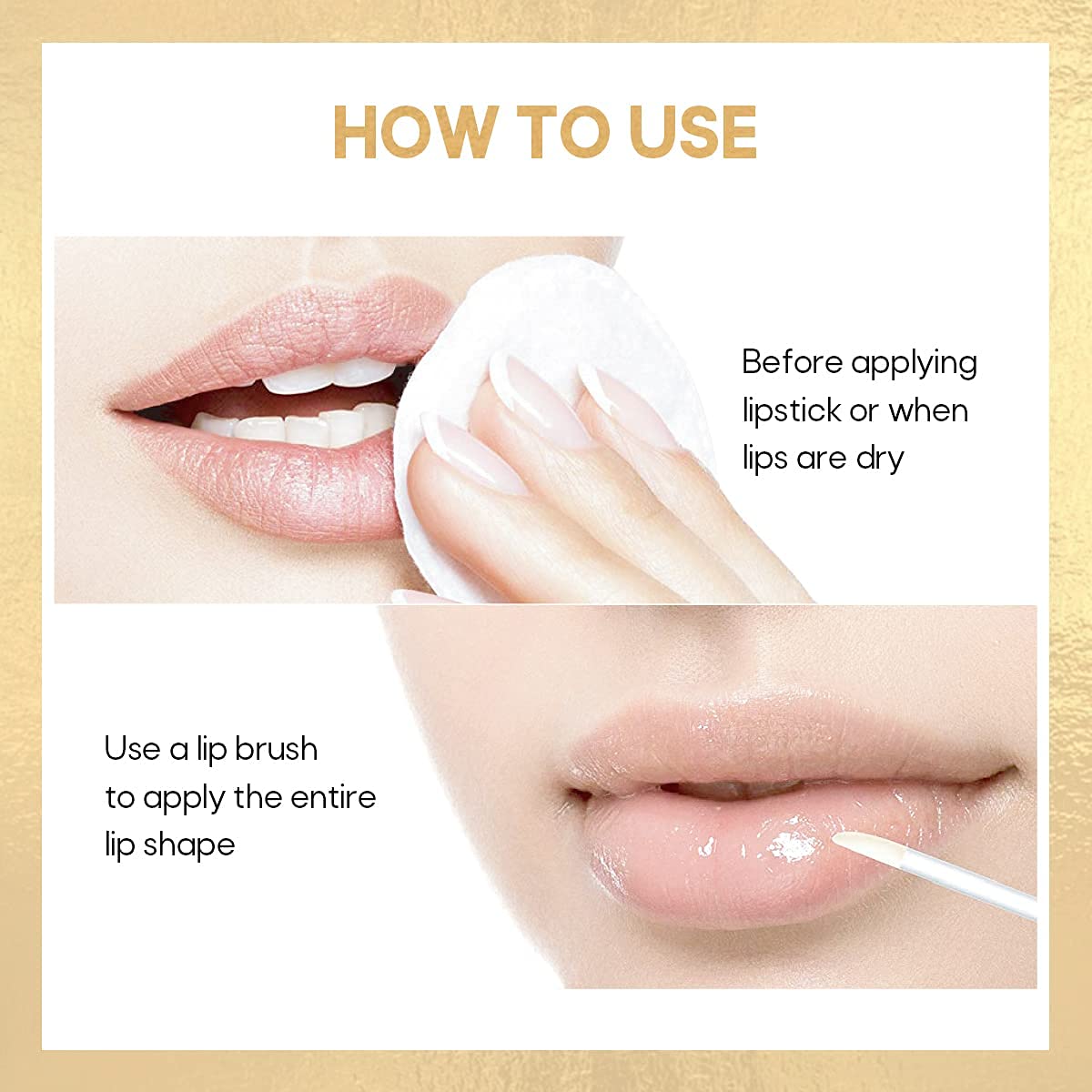 HOW TO USE

Before applying lipstick or when lips are dry

Use a lip brush to apply the entire lip shape