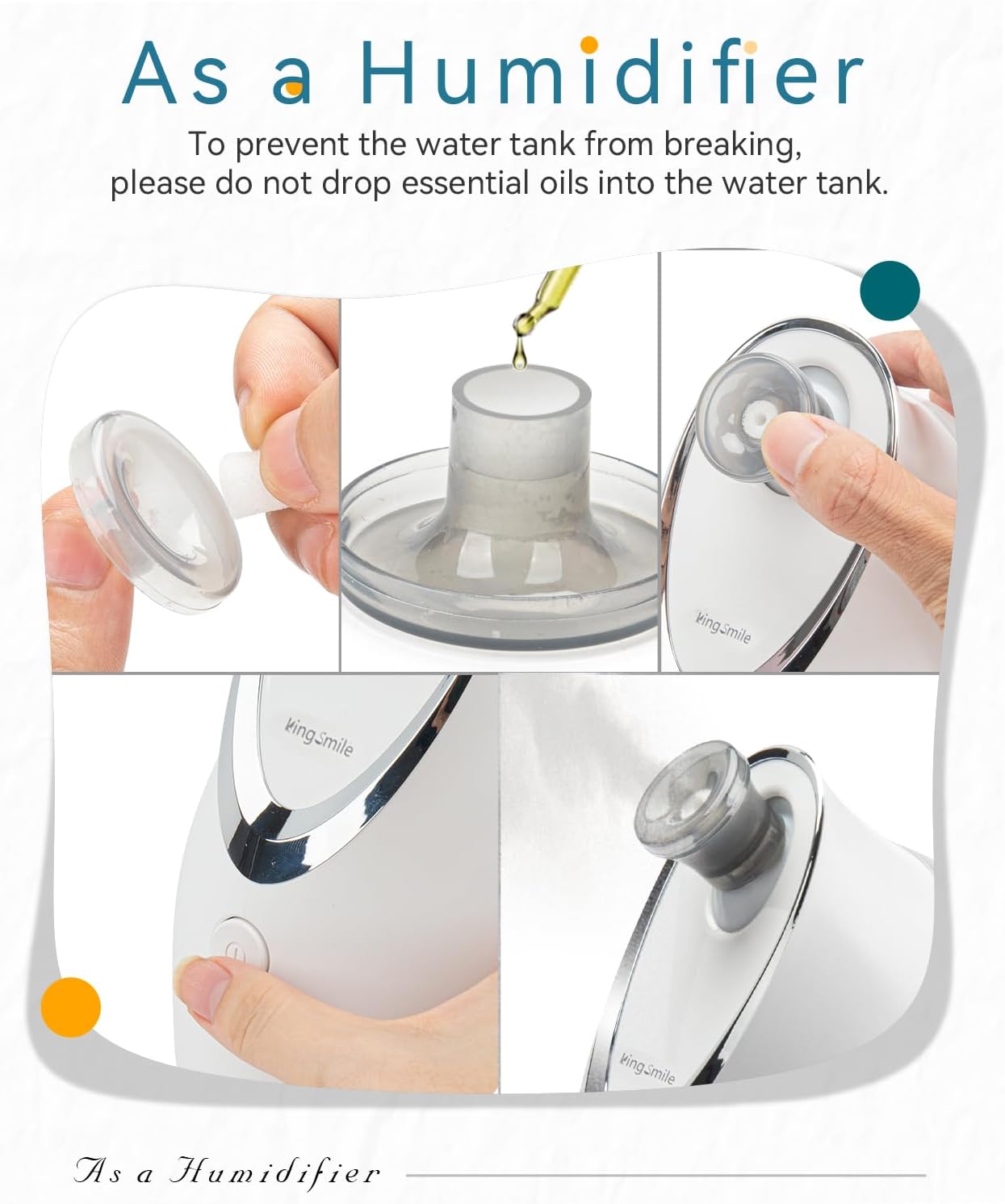 As a Humidifier

To prevent the water tank from breaking, please do not drop essential oils into the water tank.

KingSmile

KingSmile

KingSmile

As a Humidifier