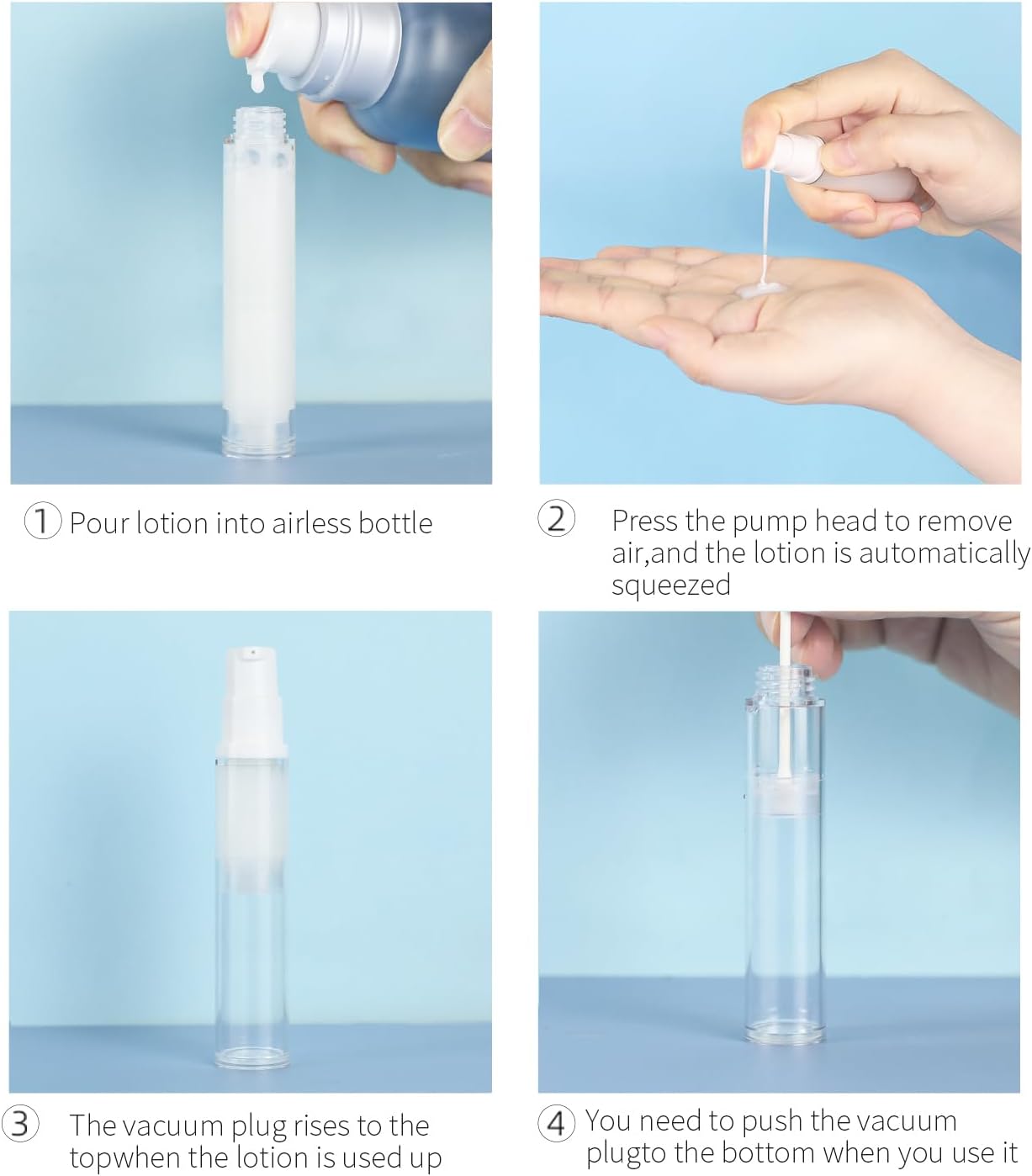 ① Pour lotion into airless bottle

② Press the pump head to remove air,and the lotion is automatically squeezed

③ The vacuum plug rises to the topwhen the lotion is used up

④ You need to push the vacuum plugto the bottom when you use it