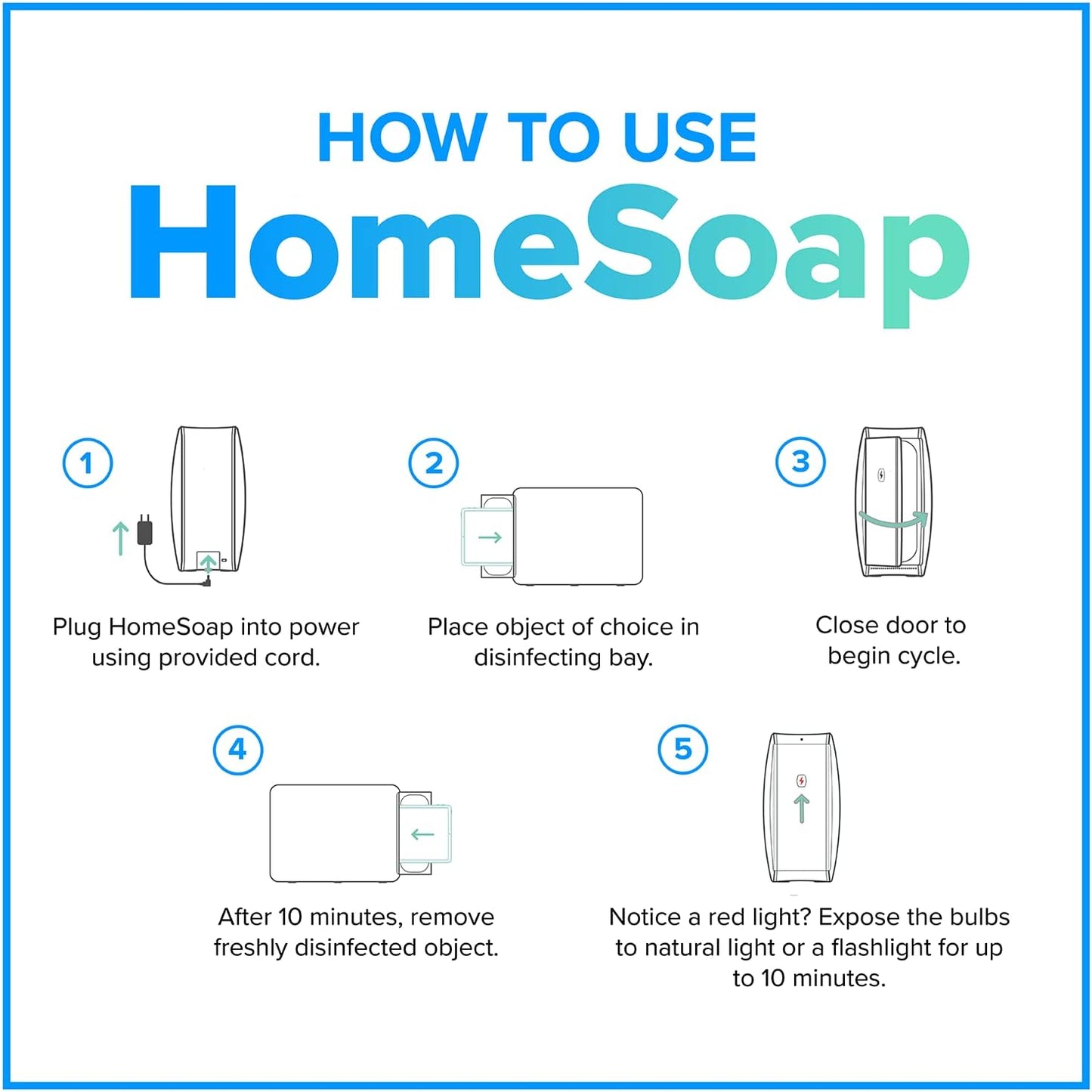 HOW TO USE
HomeSoap

1

Plug HomeSoap into power using provided cord.

2

Place object of choice in disinfecting bay.

3

Close door to begin cycle.

4

After 10 minutes, remove freshly disinfected object.

5

Notice a red light? Expose the bulbs to natural light or a flashlight for up to 10 minutes.