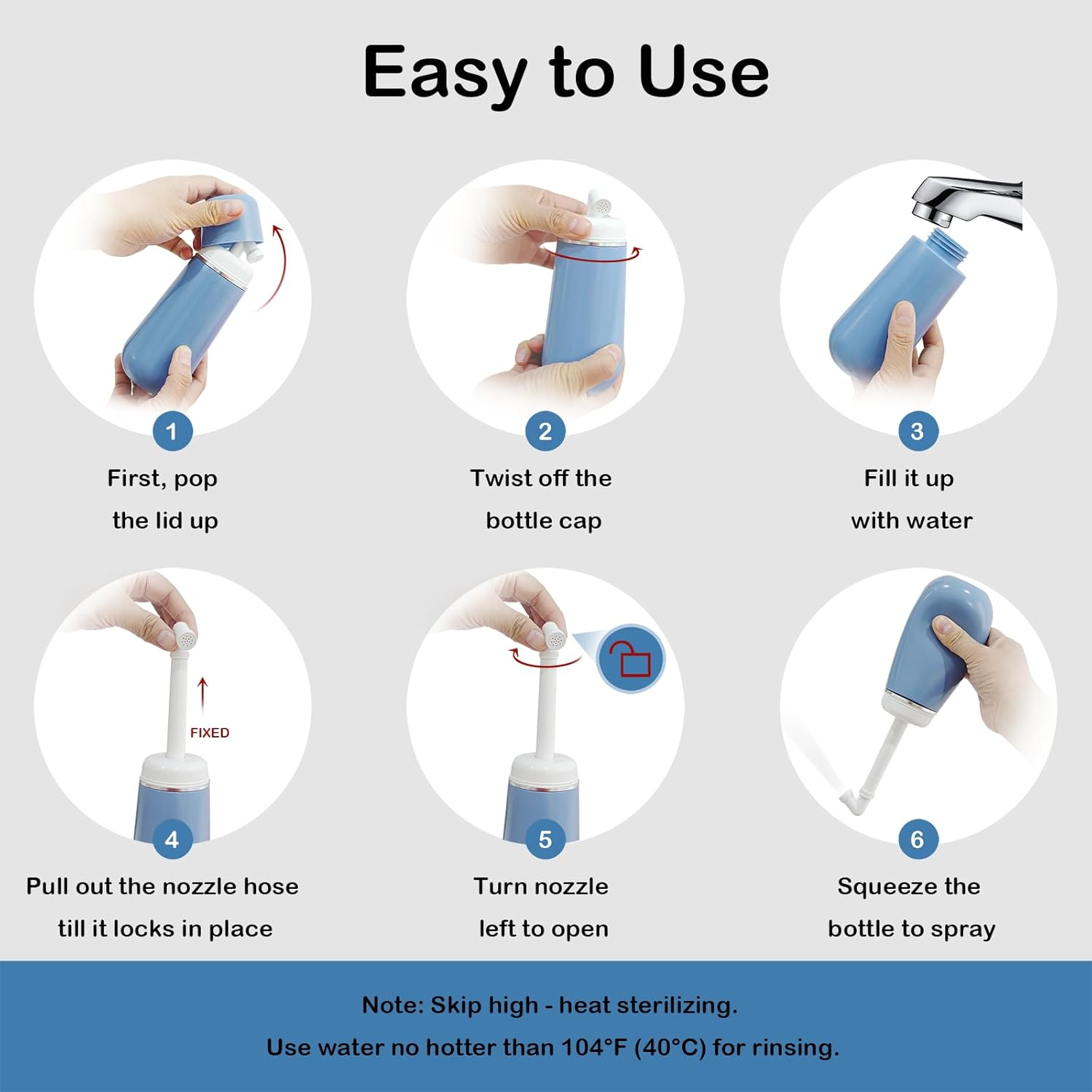 Easy to Use

1
First, pop the lid up

2
Twist off the bottle cap

3
Fill it up with water

FIXED

4
Pull out the nozzle hose till it locks in place

5
Turn nozzle left to open

6
Squeeze the bottle to spray

Note: Skip high - heat sterilizing.
Use water no hotter than 104°F (40°C) for rinsing.