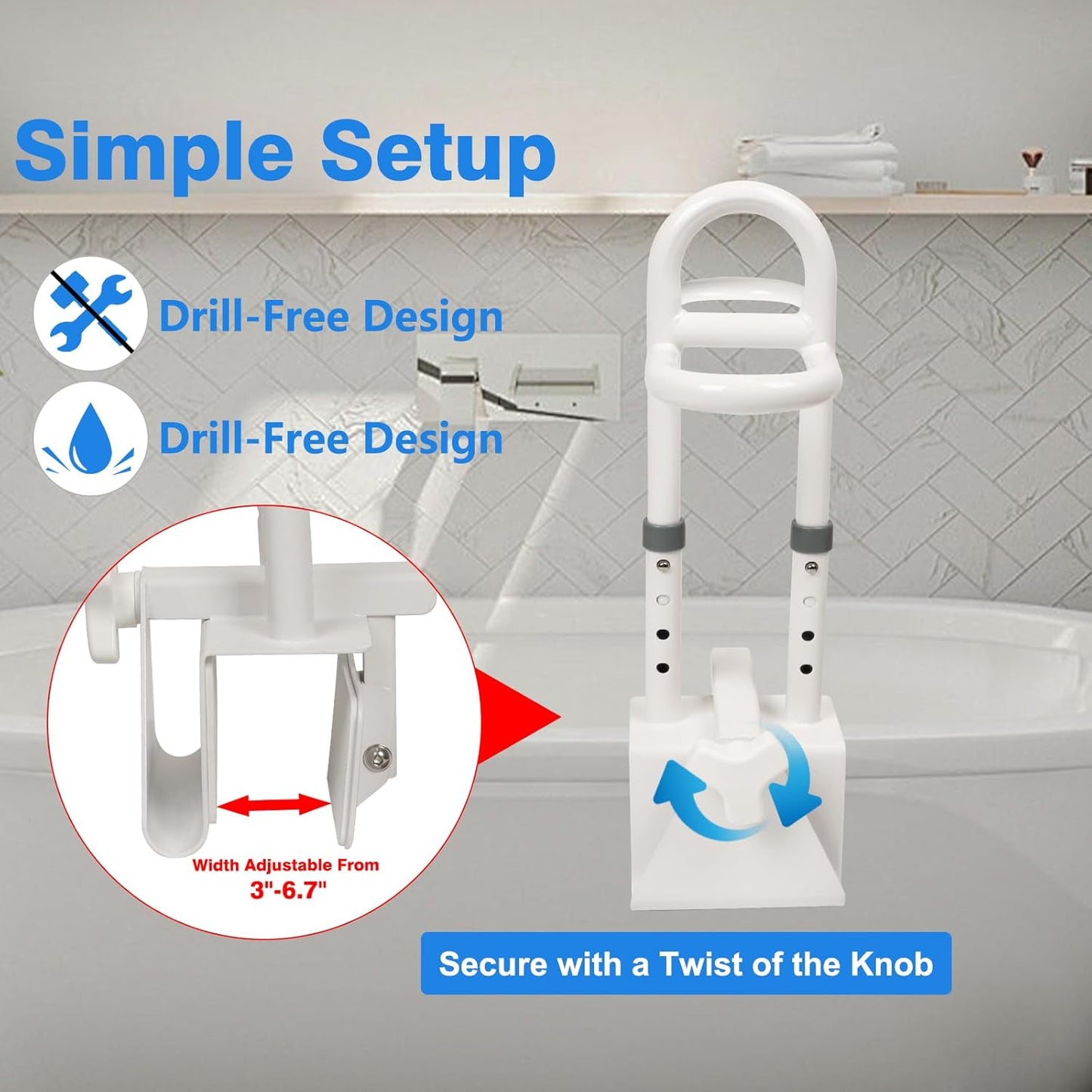 Simple Setup

Drill-Free Design

Drill-Free Design

Width Adjustable From
3"-6.7"

Secure with a Twist of the Knob