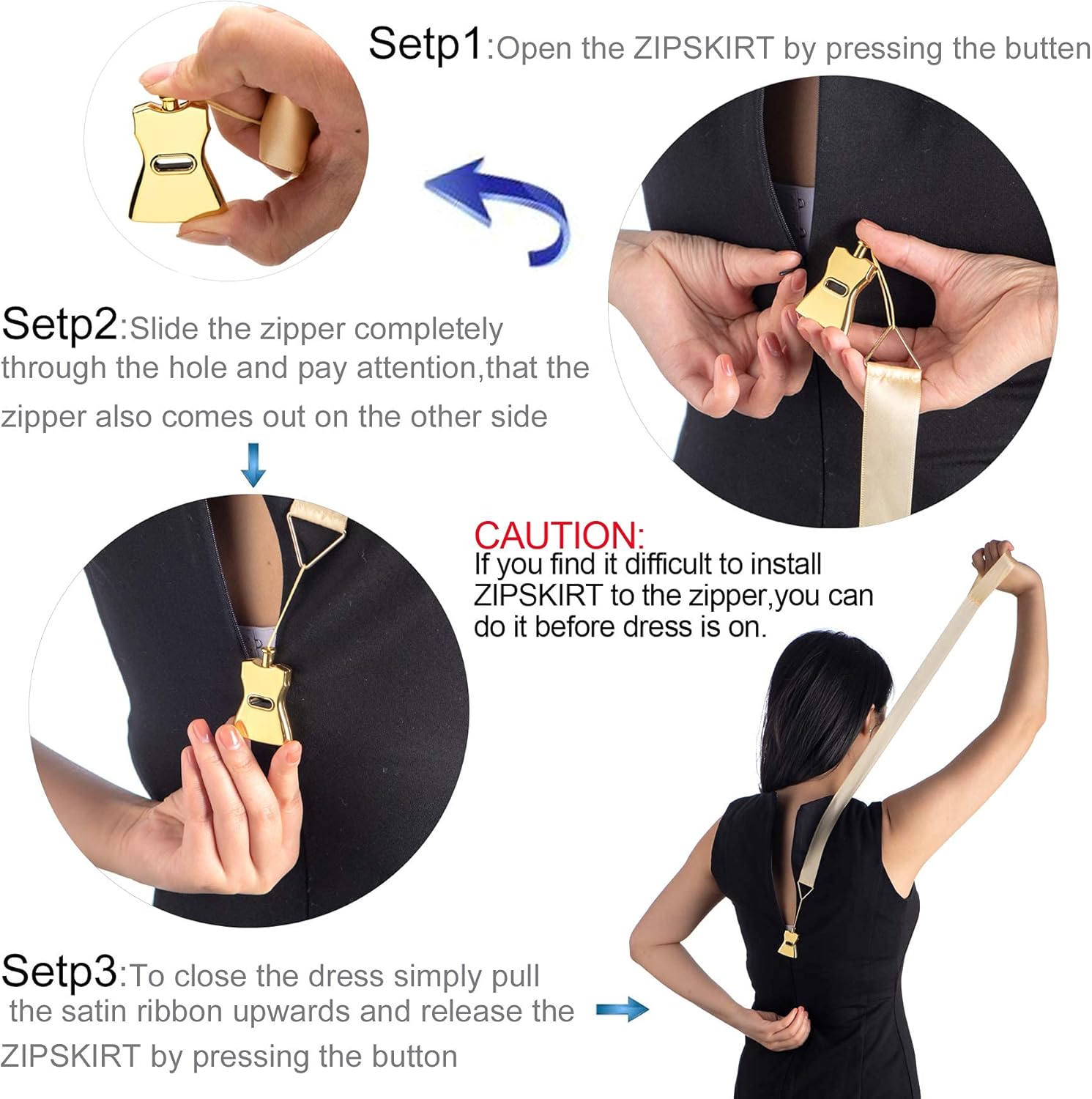 Setp1:Open the ZIPSKIRT by pressing the butten

Setp2:Slide the zipper completely through the hole and pay attention,that the zipper also comes out on the other side

CAUTION:
If you find it difficult to install ZIPSKIRT to the zipper,you can do it before dress is on.

Setp3:To close the dress simply pull the satin ribbon upwards and release the ZIPSKIRT by pressing the button