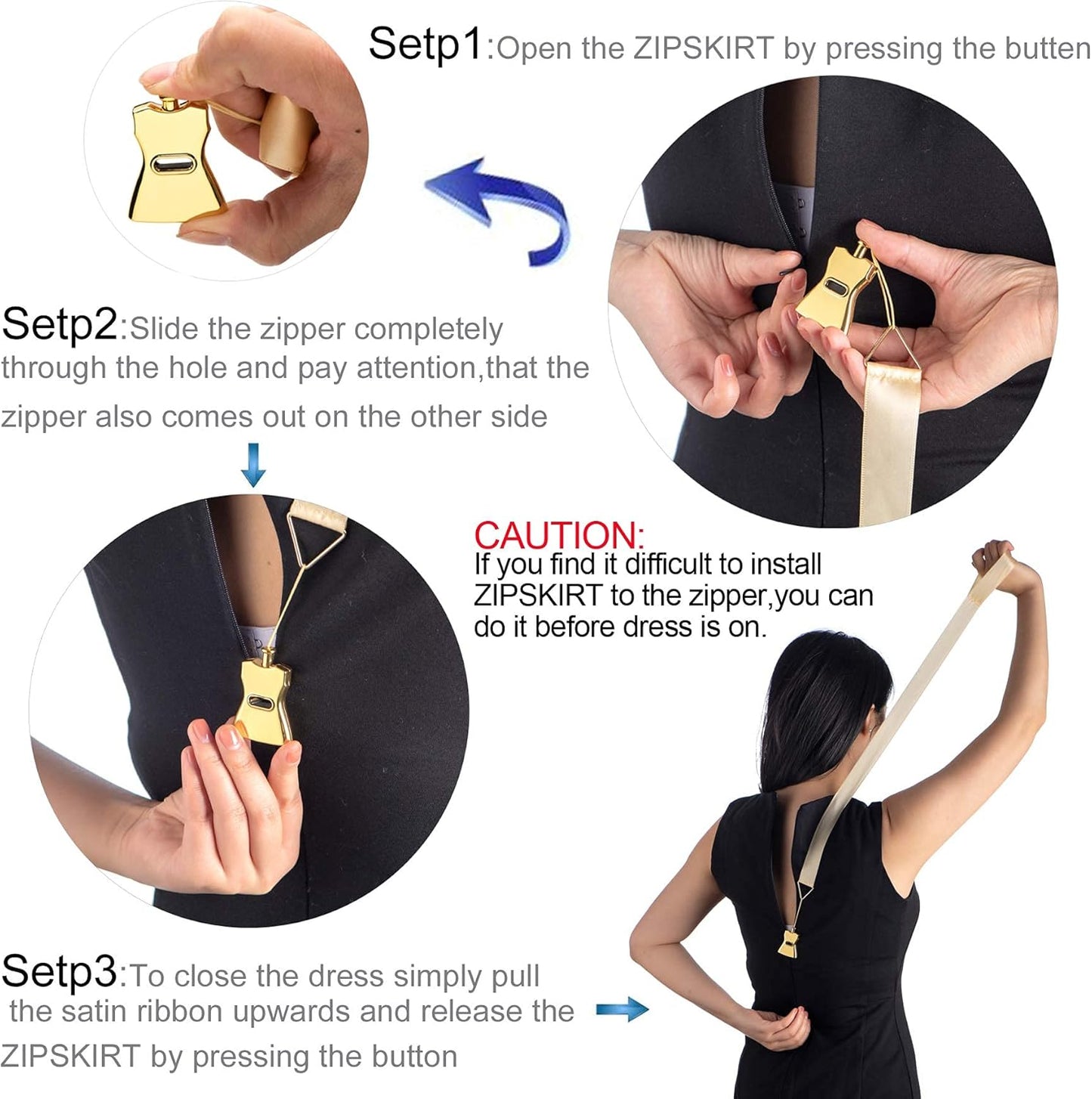 Setp1:Open the ZIPSKIRT by pressing the butten

Setp2:Slide the zipper completely through the hole and pay attention,that the zipper also comes out on the other side

CAUTION:
If you find it difficult to install ZIPSKIRT to the zipper,you can do it before dress is on.

Setp3:To close the dress simply pull the satin ribbon upwards and release the ZIPSKIRT by pressing the button