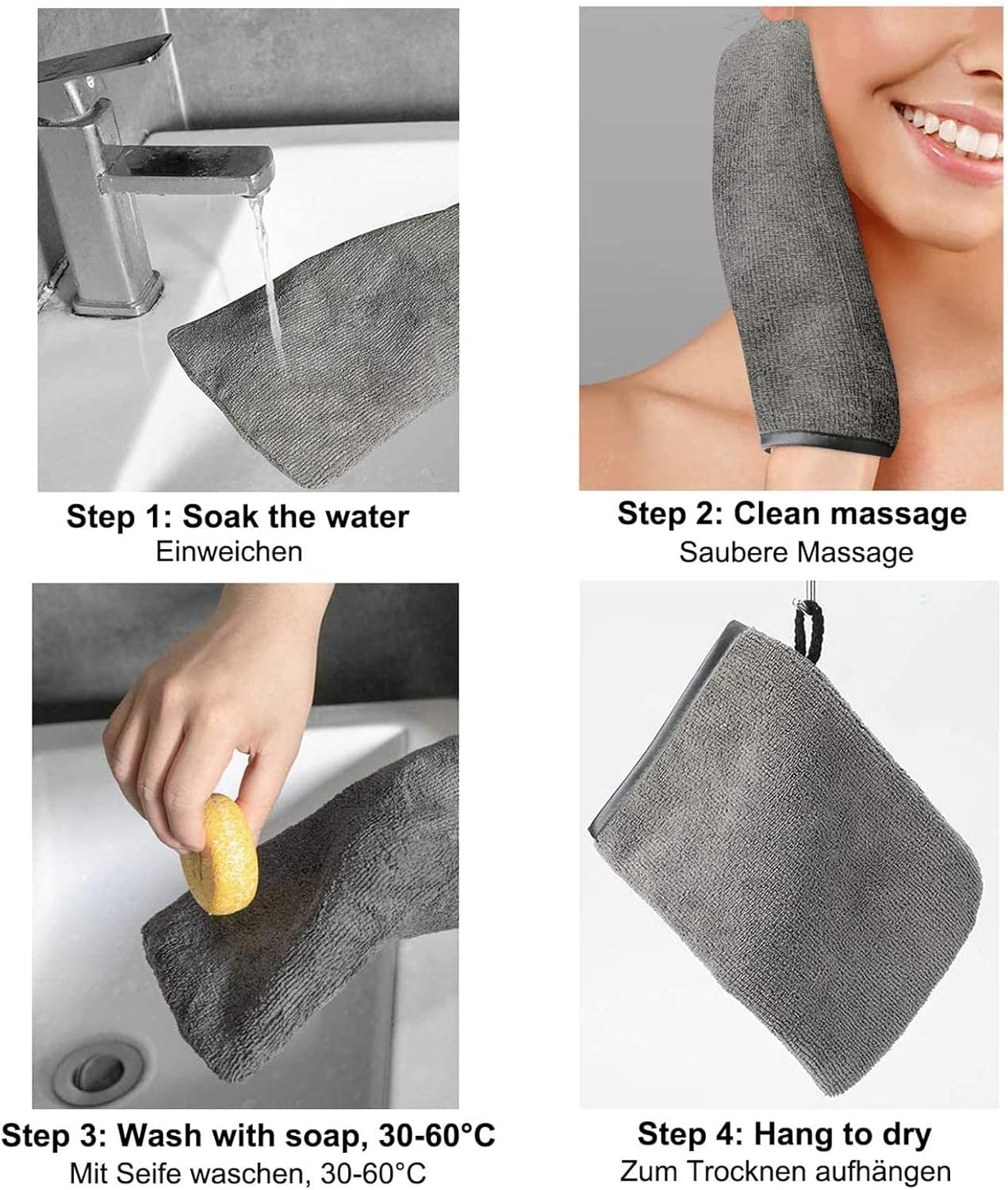 Step 1: Soak the water
Einweichen

Step 2: Clean massage
Saubere Massage

Step 3: Wash with soap, 30-60°C
Mit Seife waschen, 30-60°C

Step 4: Hang to dry
Zum Trocknen aufhängen