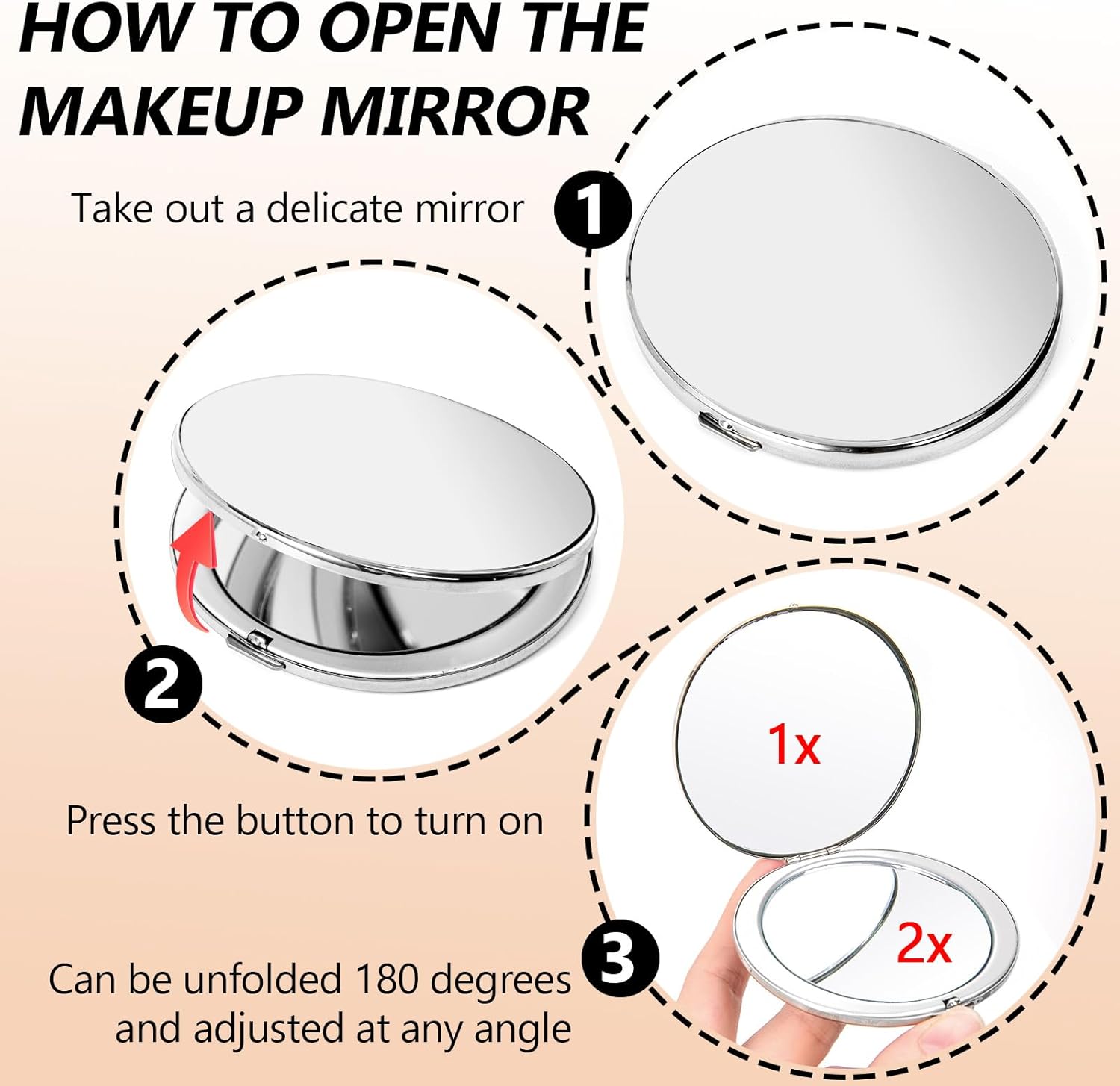 HOW TO OPEN THE MAKEUP MIRROR

Take out a delicate mirror

1

2

Press the button to turn on

1x

2x

3

Can be unfolded 180 degrees and adjusted at any angle