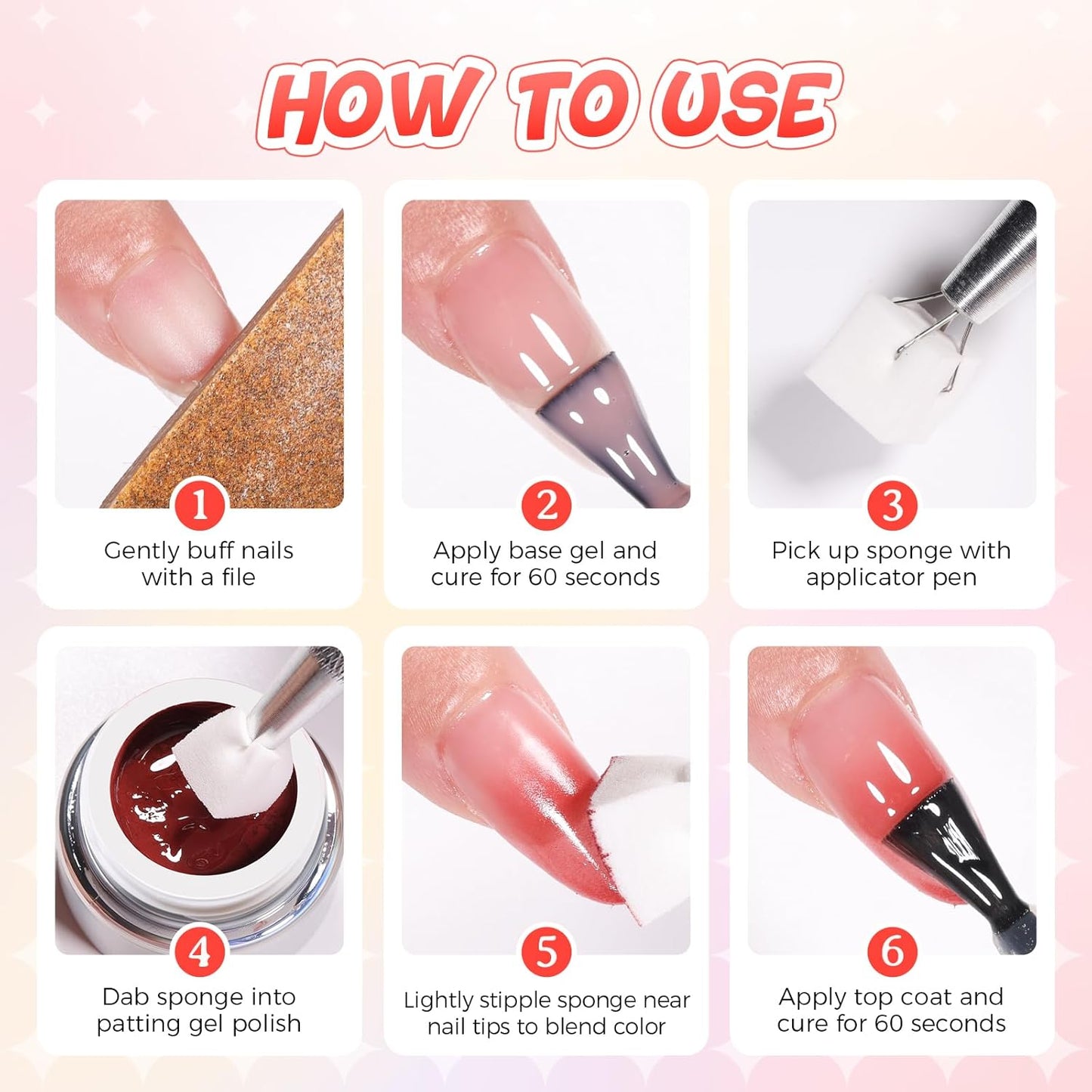 HOW TO USE

1
Gently buff nails with a file

2
Apply base gel and cure for 60 seconds

3
Pick up sponge with applicator pen

4
Dab sponge into patting gel polish

5
Lightly stipple sponge near nail tips to blend color

6
Apply top coat and cure for 60 seconds