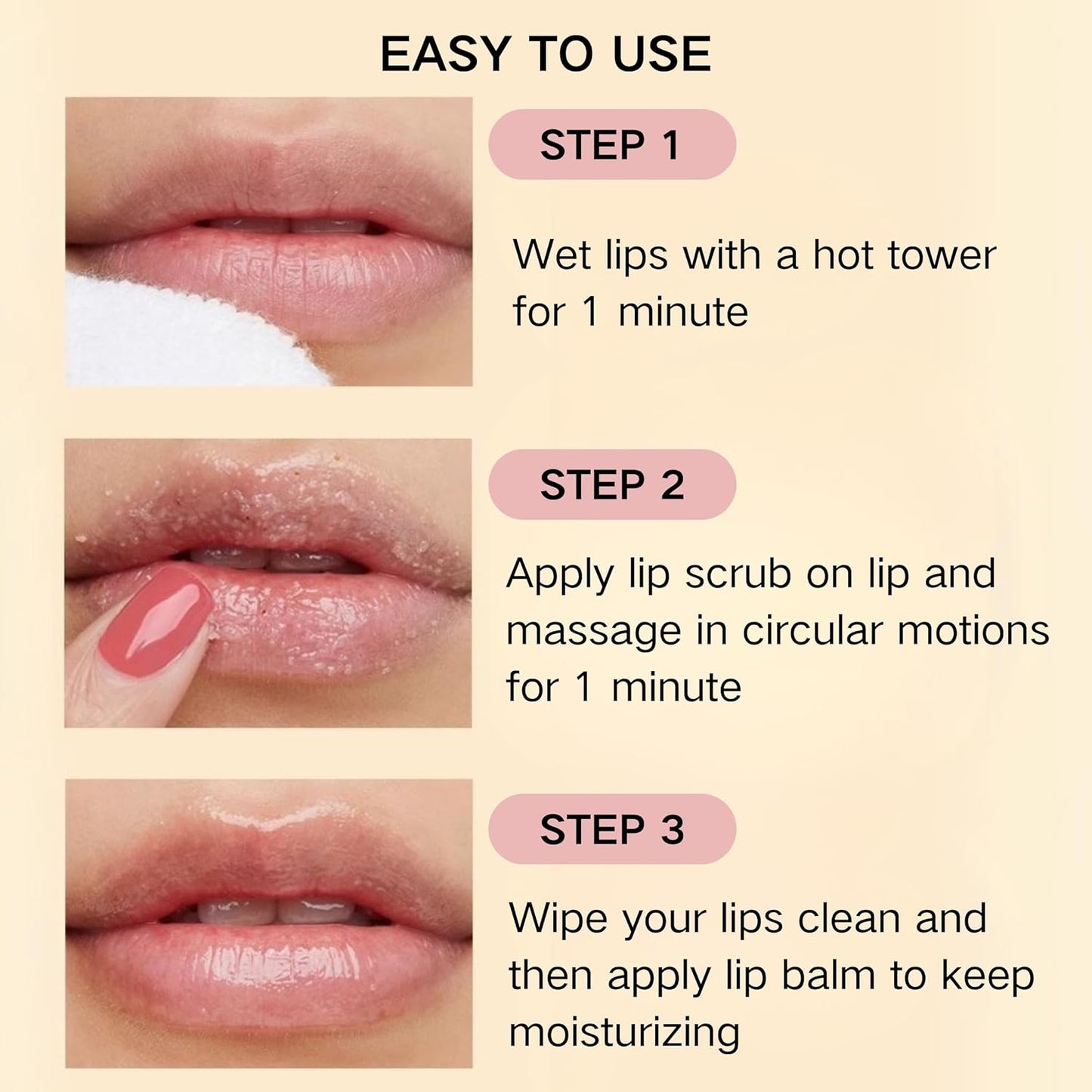 EASY TO USE

STEP 1

Wet lips with a hot tower for 1 minute

STEP 2

Apply lip scrub on lip and massage in circular motions for 1 minute

STEP 3

Wipe your lips clean and then apply lip balm to keep moisturizing