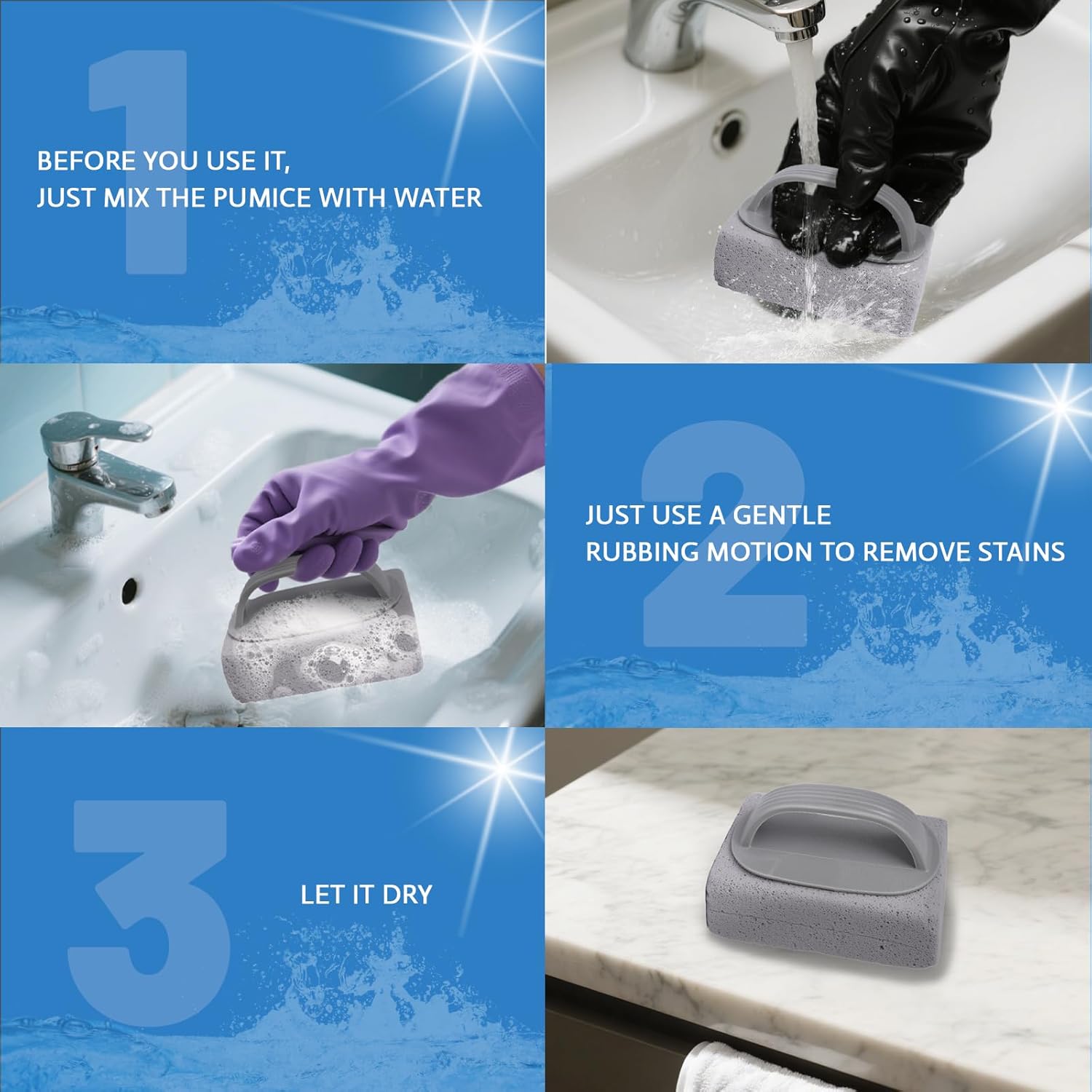 1

BEFORE YOU USE IT,
JUST MIX THE PUMICE WITH WATER

2

JUST USE A GENTLE
RUBBING MOTION TO REMOVE STAINS

3

LET IT DRY