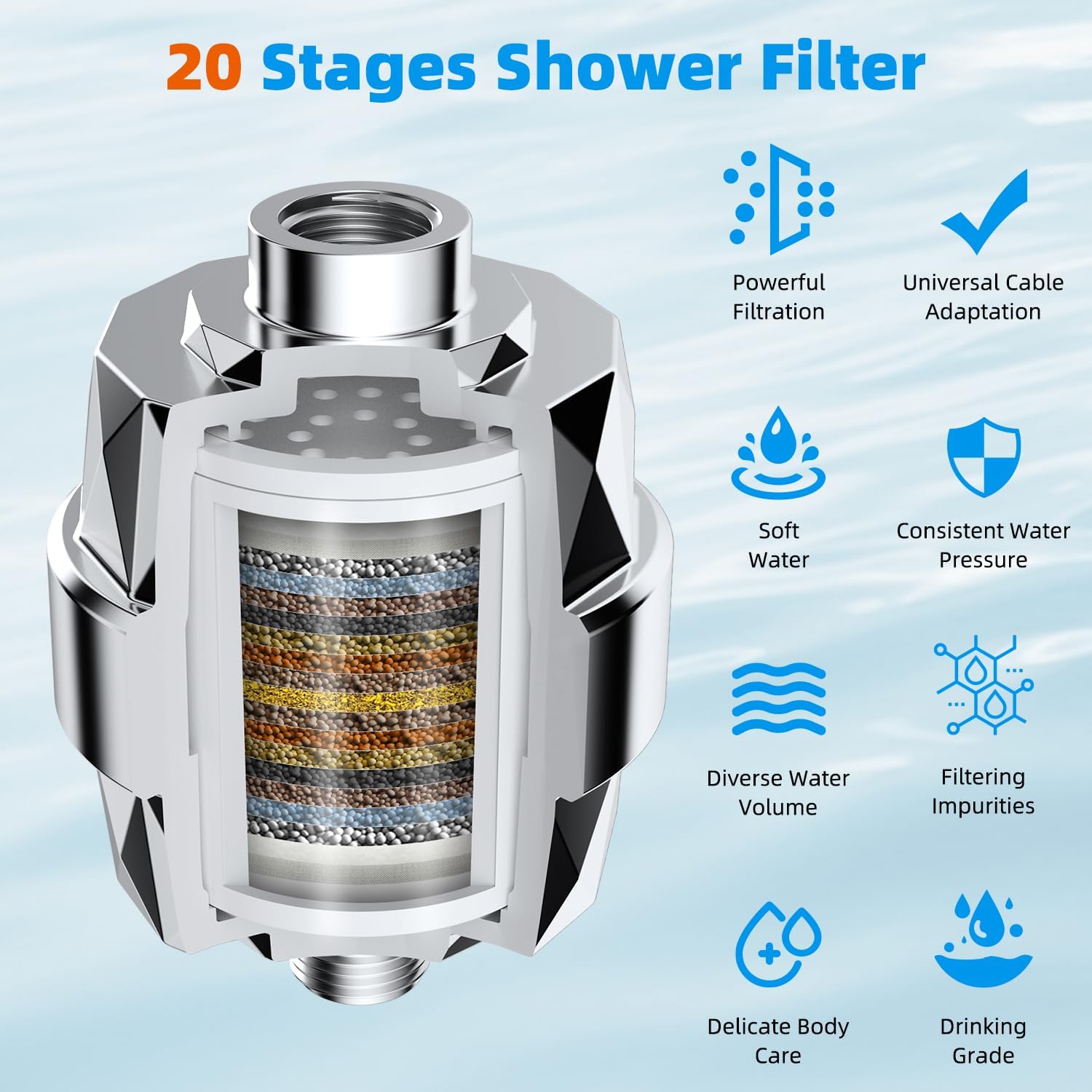 20 Stages Shower Filter

Powerful Filtration

Universal Cable Adaptation

Soft Water

Consistent Water Pressure

Diverse Water Volume

Filtering Impurities

Delicate Body Care

Drinking Grade