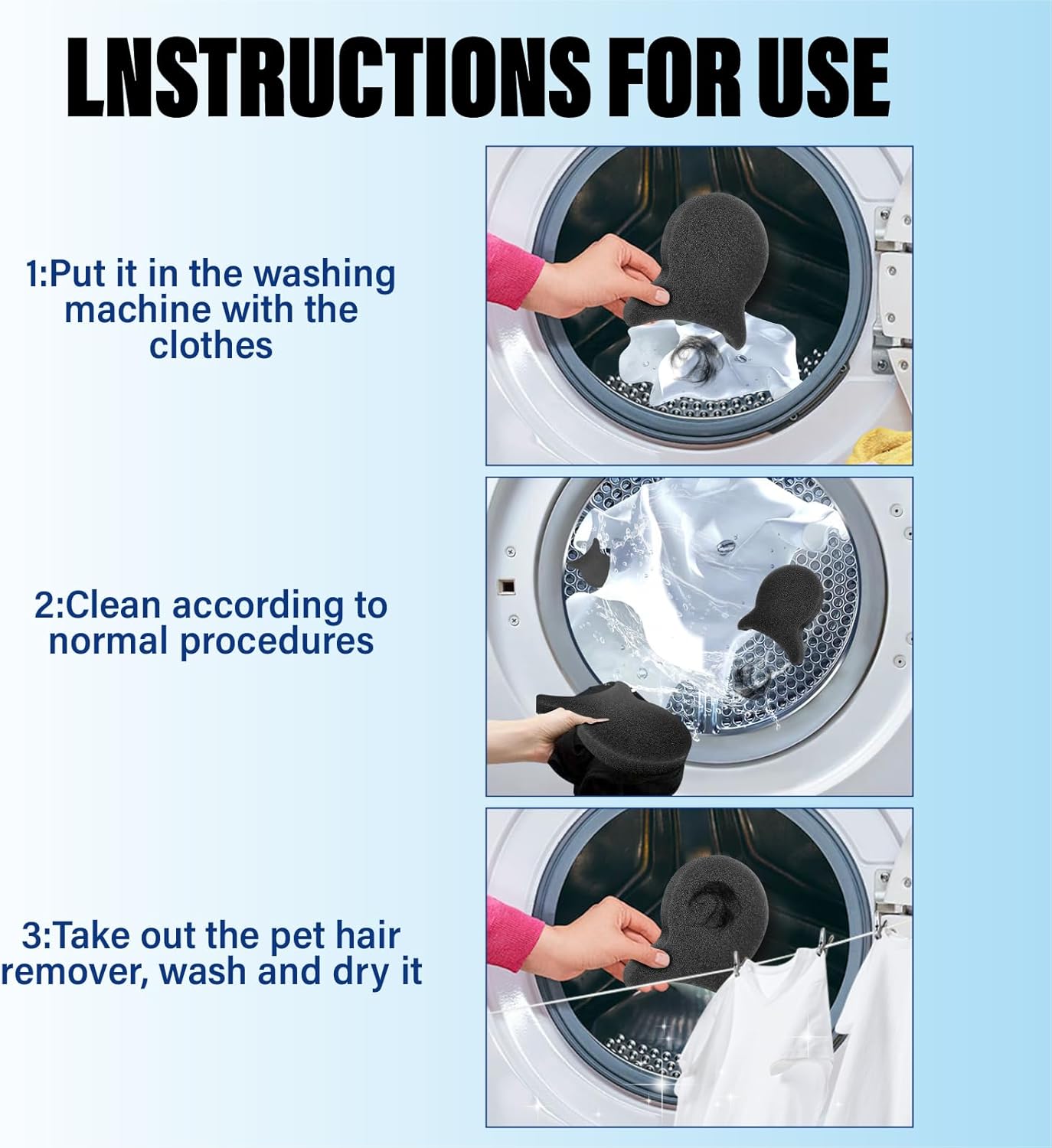 LNSTRUCTIONS FOR USE

1:Put it in the washing machine with the clothes

2:Clean according to normal procedures

3:Take out the pet hair remover, wash and dry it