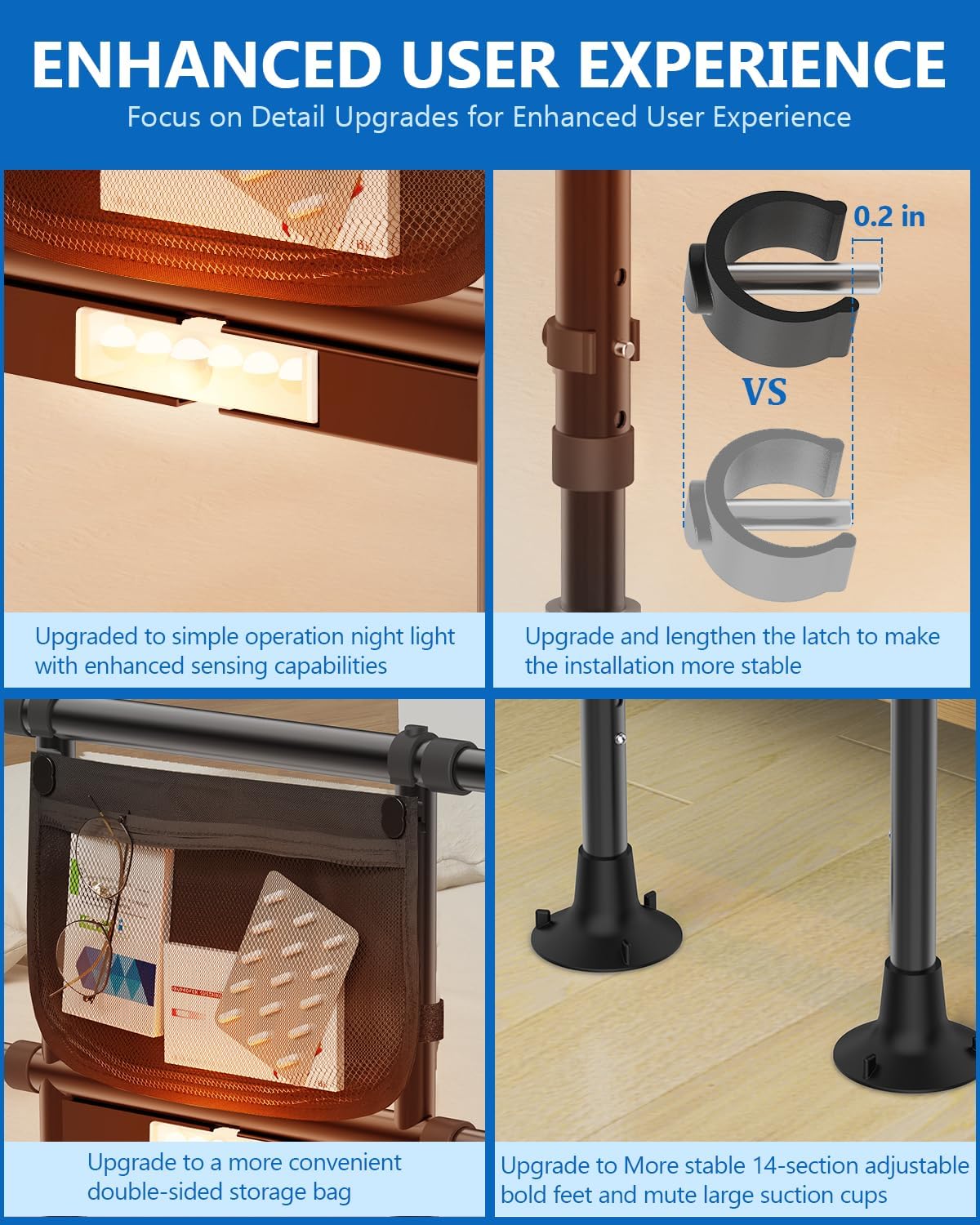 ENHANCED USER EXPERIENCE

Focus on Detail Upgrades for Enhanced User Experience

Upgraded to simple operation night light with enhanced sensing capabilities

0.2 in

VS

Upgrade and lengthen the latch to make the installation more stable

Upgrade to a more convenient double-sided storage bag

Upgrade to More stable 14-section adjustable bold feet and mute large suction cups