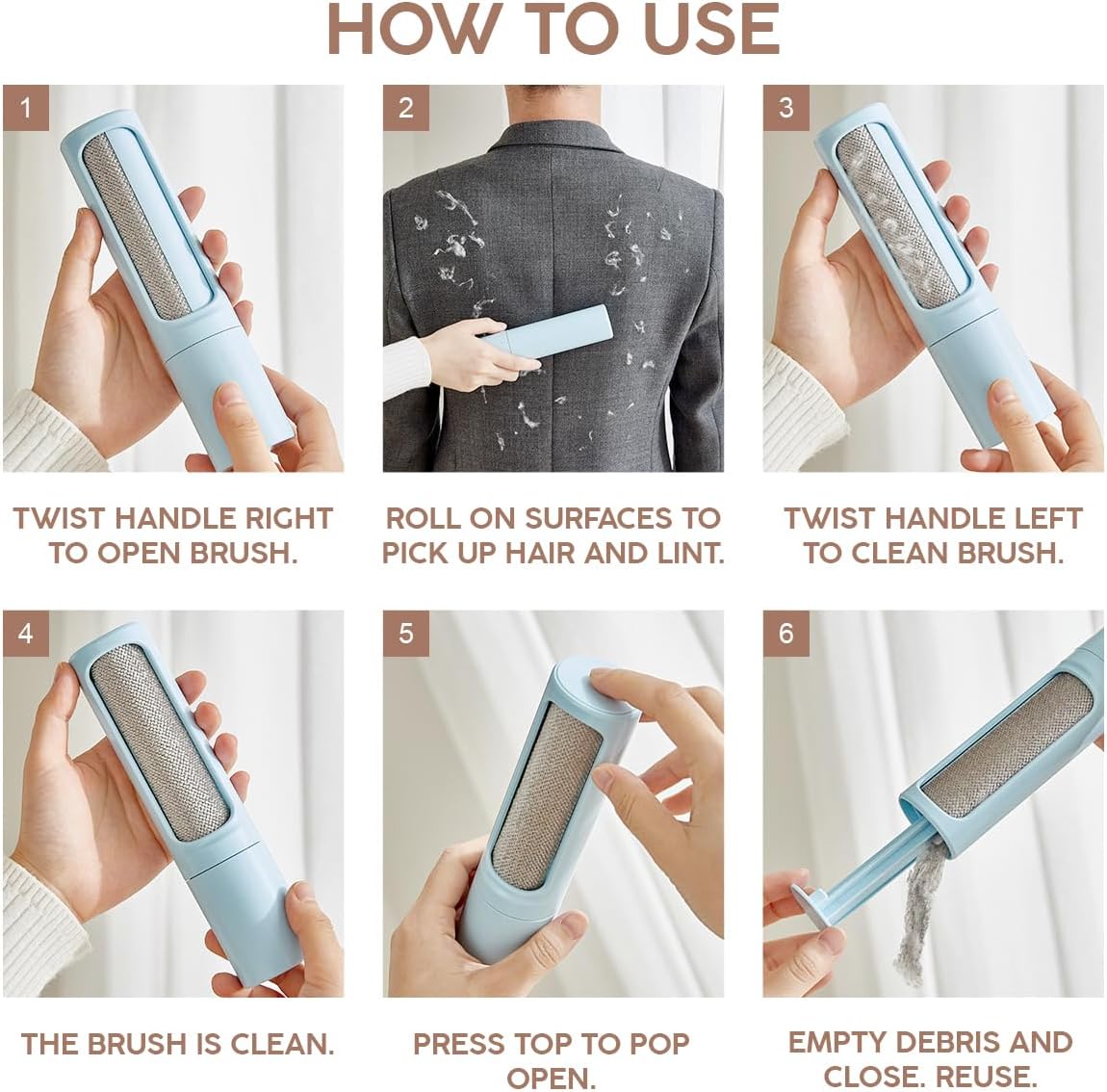 HOW TO USE

1

TWIST HANDLE RIGHT TO OPEN BRUSH.

2

ROLL ON SURFACES TO PICK UP HAIR AND LINT.

3

TWIST HANDLE LEFT TO CLEAN BRUSH.

4

THE BRUSH IS CLEAN.

5

PRESS TOP TO POP OPEN.

6

EMPTY DEBRIS AND CLOSE. REUSE.