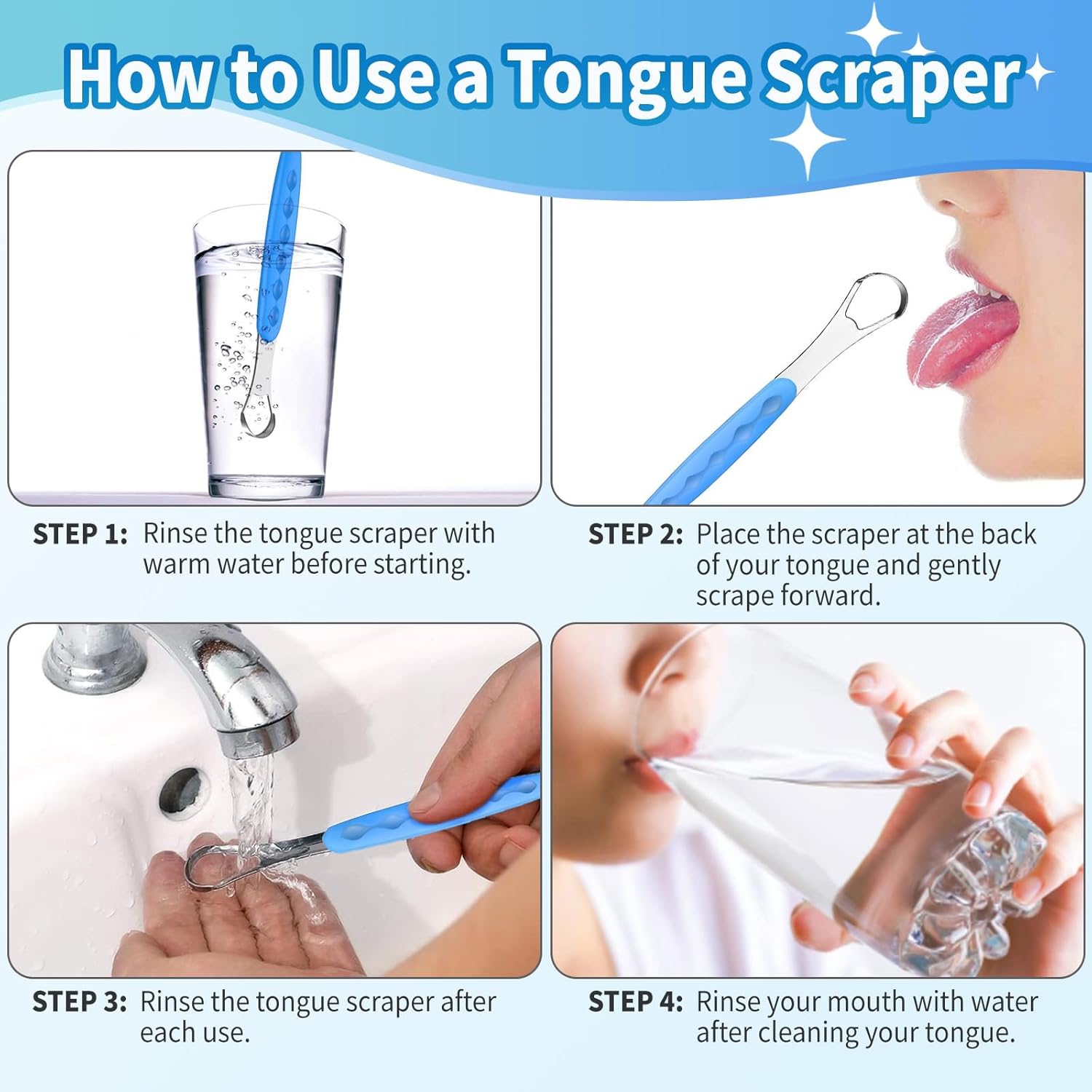 How to Use a Tongue Scraper

STEP 1: Rinse the tongue scraper with warm water before starting.

STEP 2: Place the scraper at the back of your tongue and gently scrape forward.

STEP 3: Rinse the tongue scraper after each use.

STEP 4: Rinse your mouth with water after cleaning your tongue.