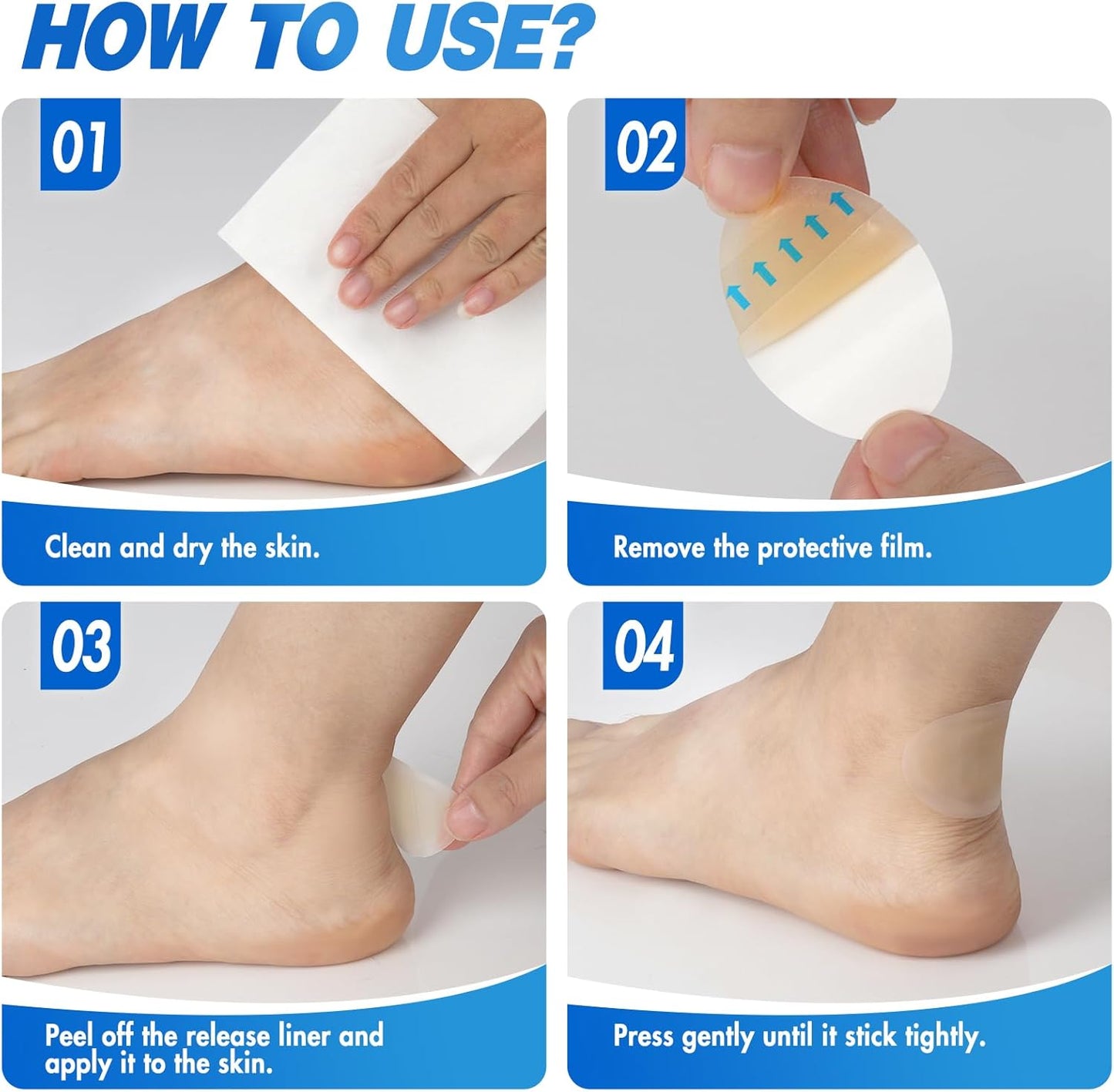 HOW TO USE?

01

Clean and dry the skin.

02

Remove the protective film.

03

Peel off the release liner and apply it to the skin.

04

Press gently until it stick tightly.