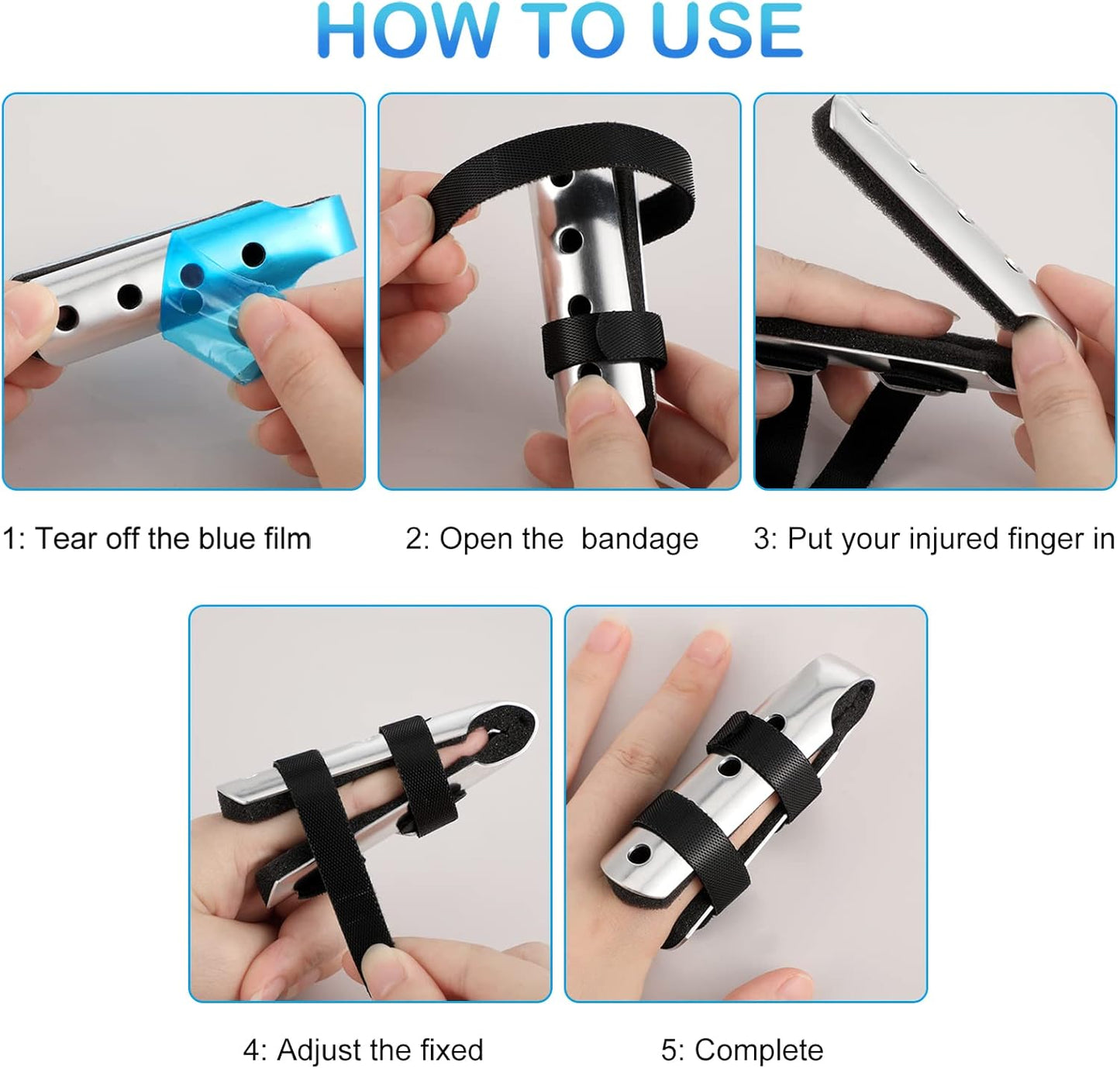 HOW TO USE

1: Tear off the blue film

2: Open the bandage

3: Put your injured finger in

4: Adjust the fixed

5: Complete