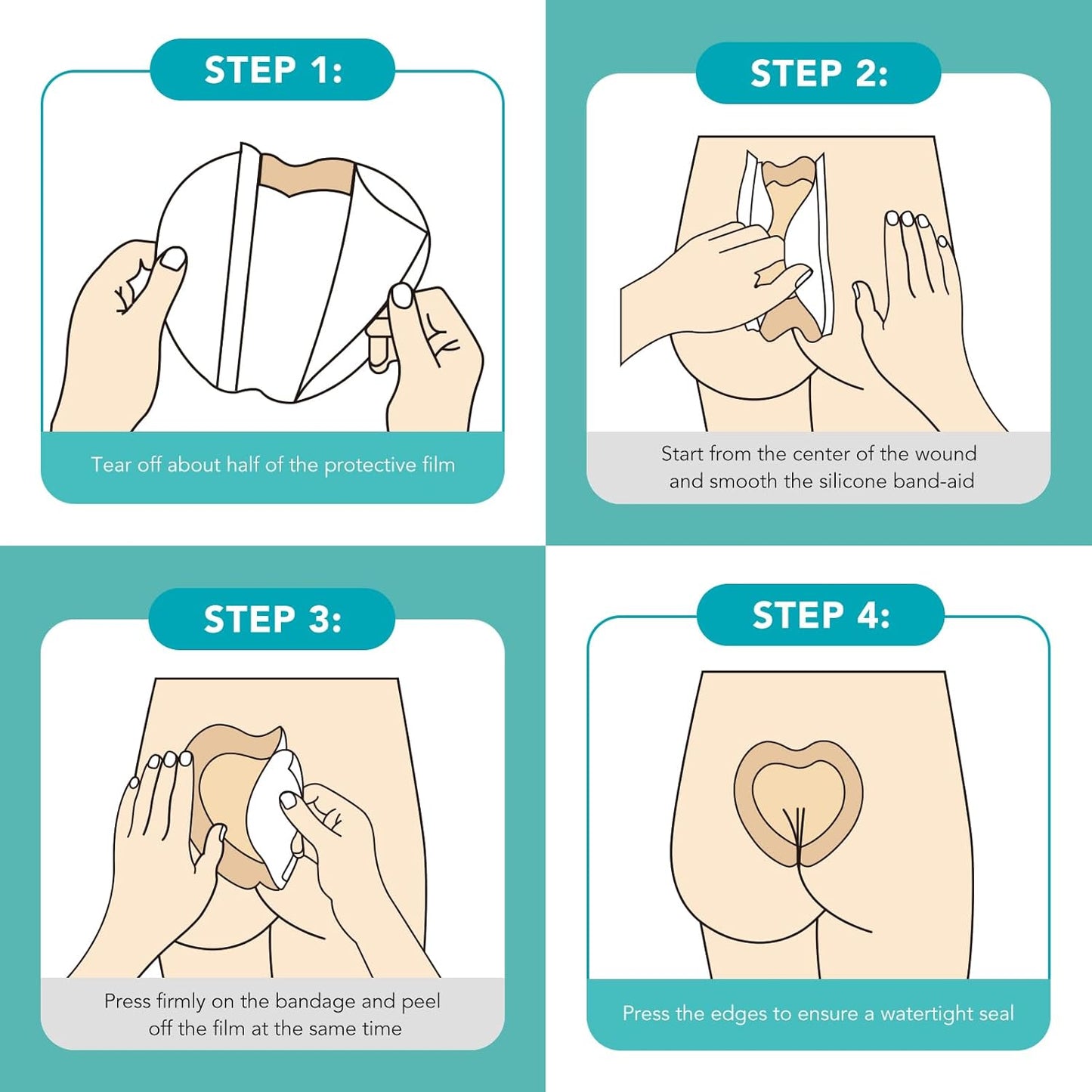 STEP 1:

Tear off about half of the protective film

STEP 2:

Start from the center of the wound and smooth the silicone band-aid

STEP 3:

Press firmly on the bandage and peel off the film at the same time

STEP 4:

Press the edges to ensure a watertight seal