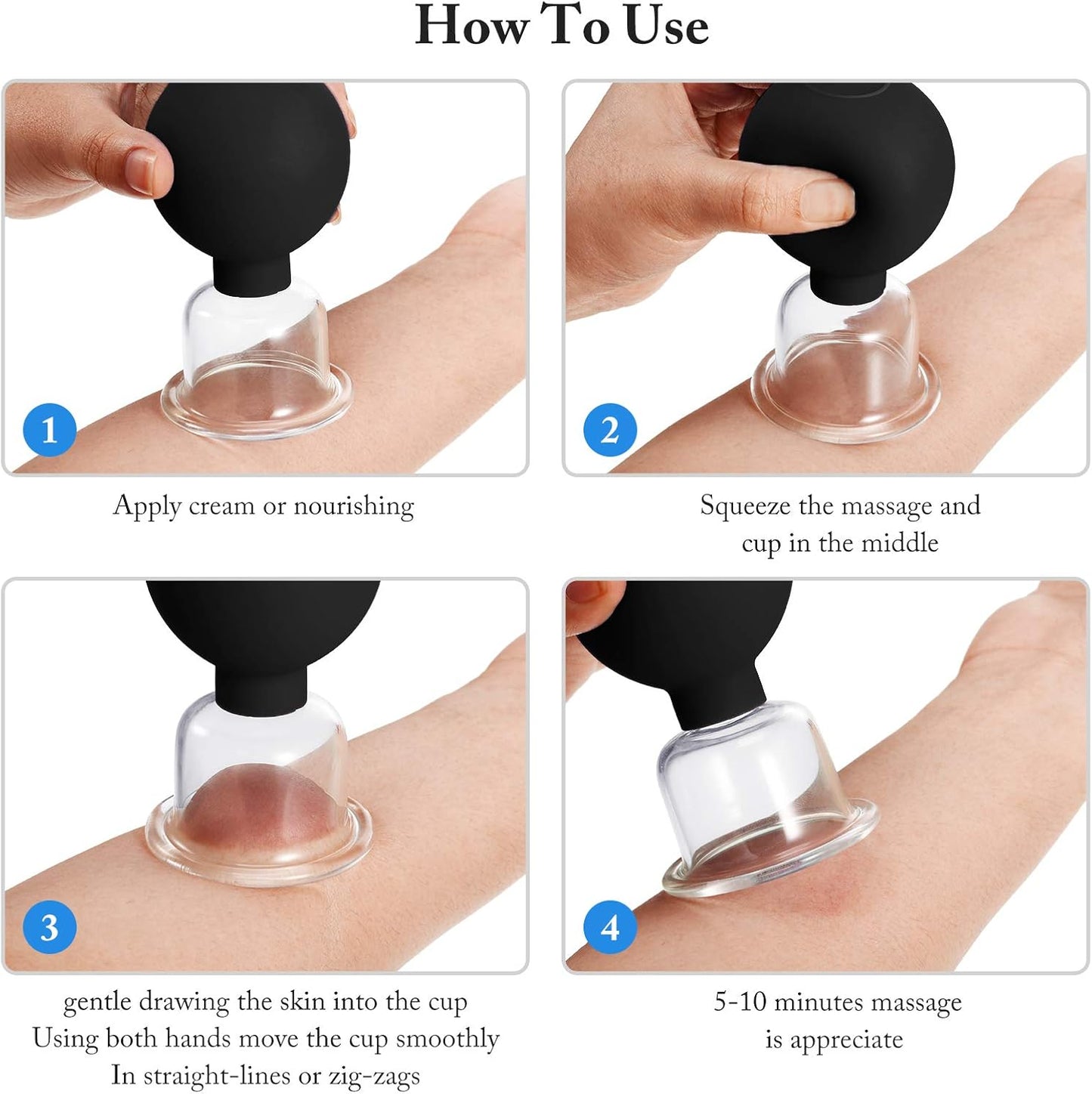 How To Use

1

Apply cream or nourishing

2

Squeeze the massage and cup in the middle

3

gentle drawing the skin into the cup
Using both hands move the cup smoothly
In straight-lines or zig-zags

4

5-10 minutes massage
is appreciate