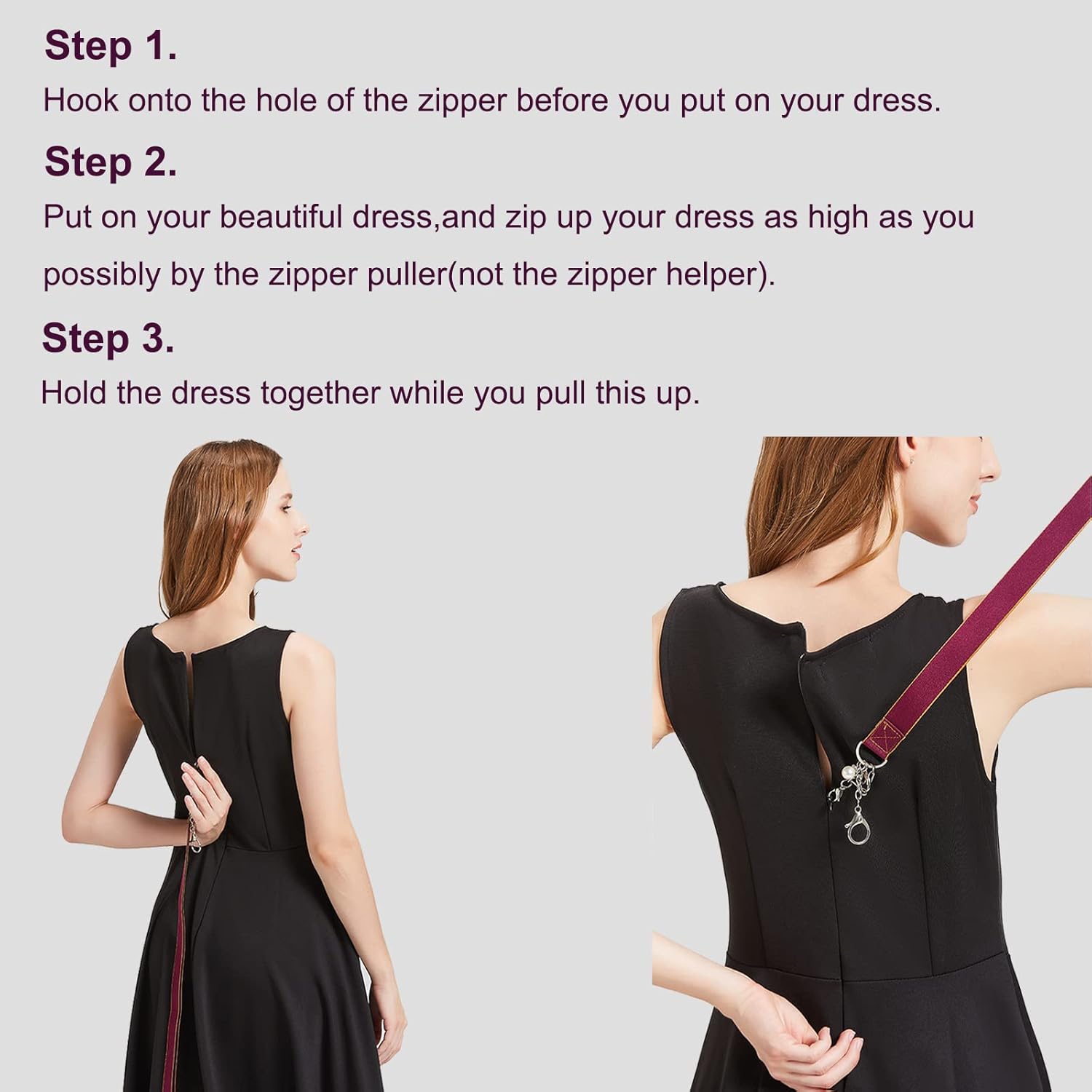 Step 1.
Hook onto the hole of the zipper before you put on your dress.

Step 2.
Put on your beautiful dress,and zip up your dress as high as you possibly by the zipper puller(not the zipper helper).

Step 3.
Hold the dress together while you pull this up.