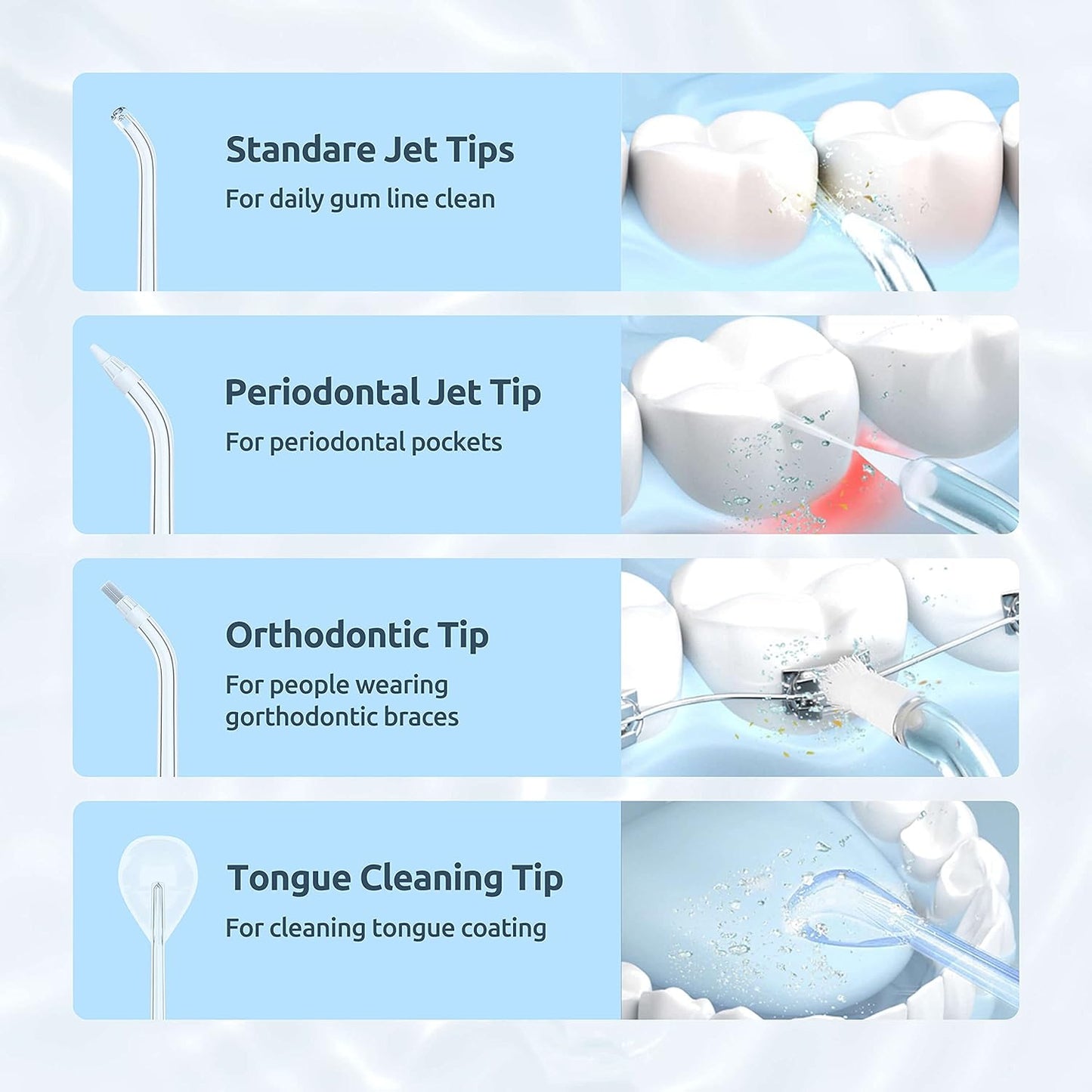 Standare Jet Tips
For daily gum line clean

Periodontal Jet Tip
For periodontal pockets

Orthodontic Tip
For people wearing gorthodontic braces

Tongue Cleaning Tip
For cleaning tongue coating