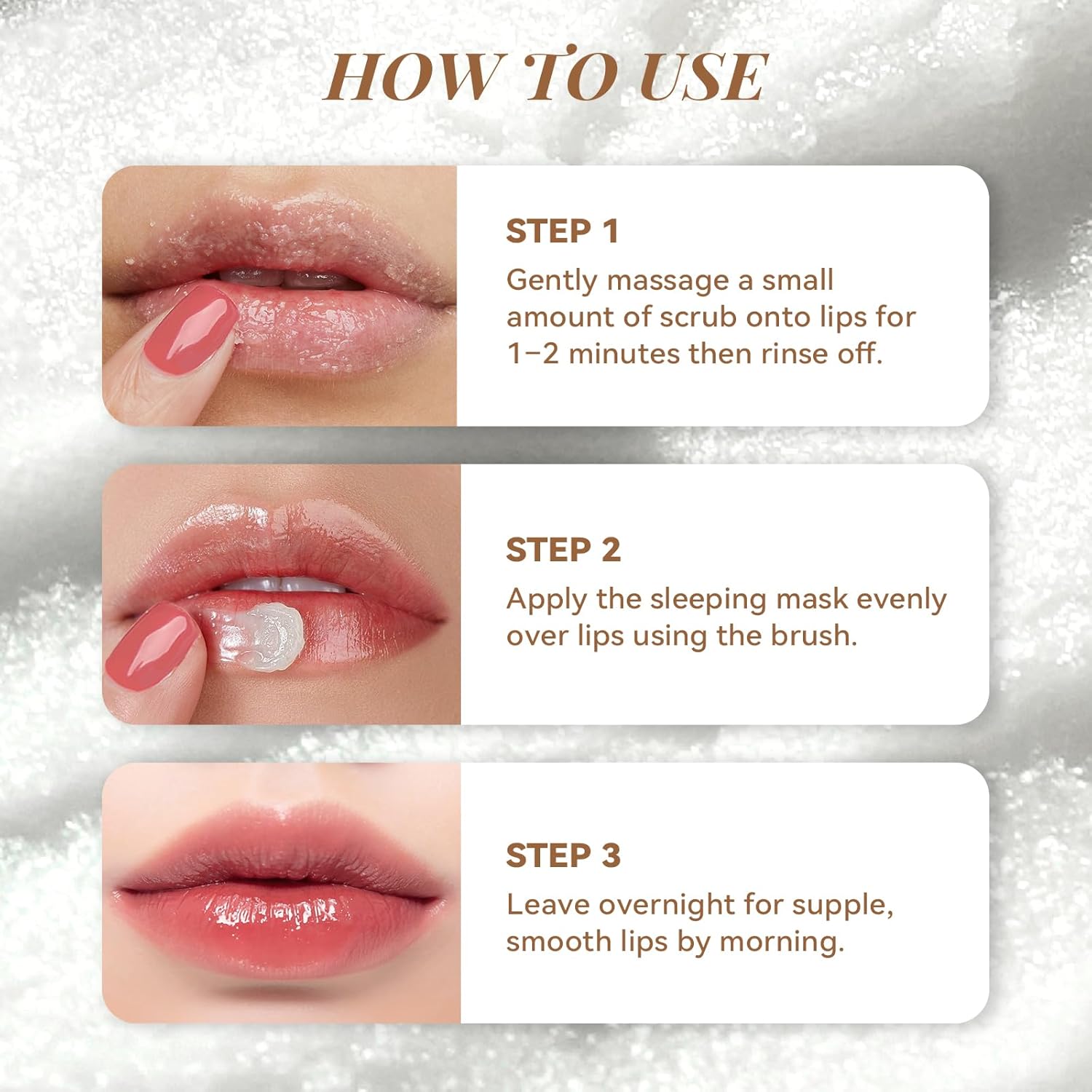 HOW TO USE

STEP 1
Gently massage a small amount of scrub onto lips for 1–2 minutes then rinse off.

STEP 2
Apply the sleeping mask evenly over lips using the brush.

STEP 3
Leave overnight for supple, smooth lips by morning.