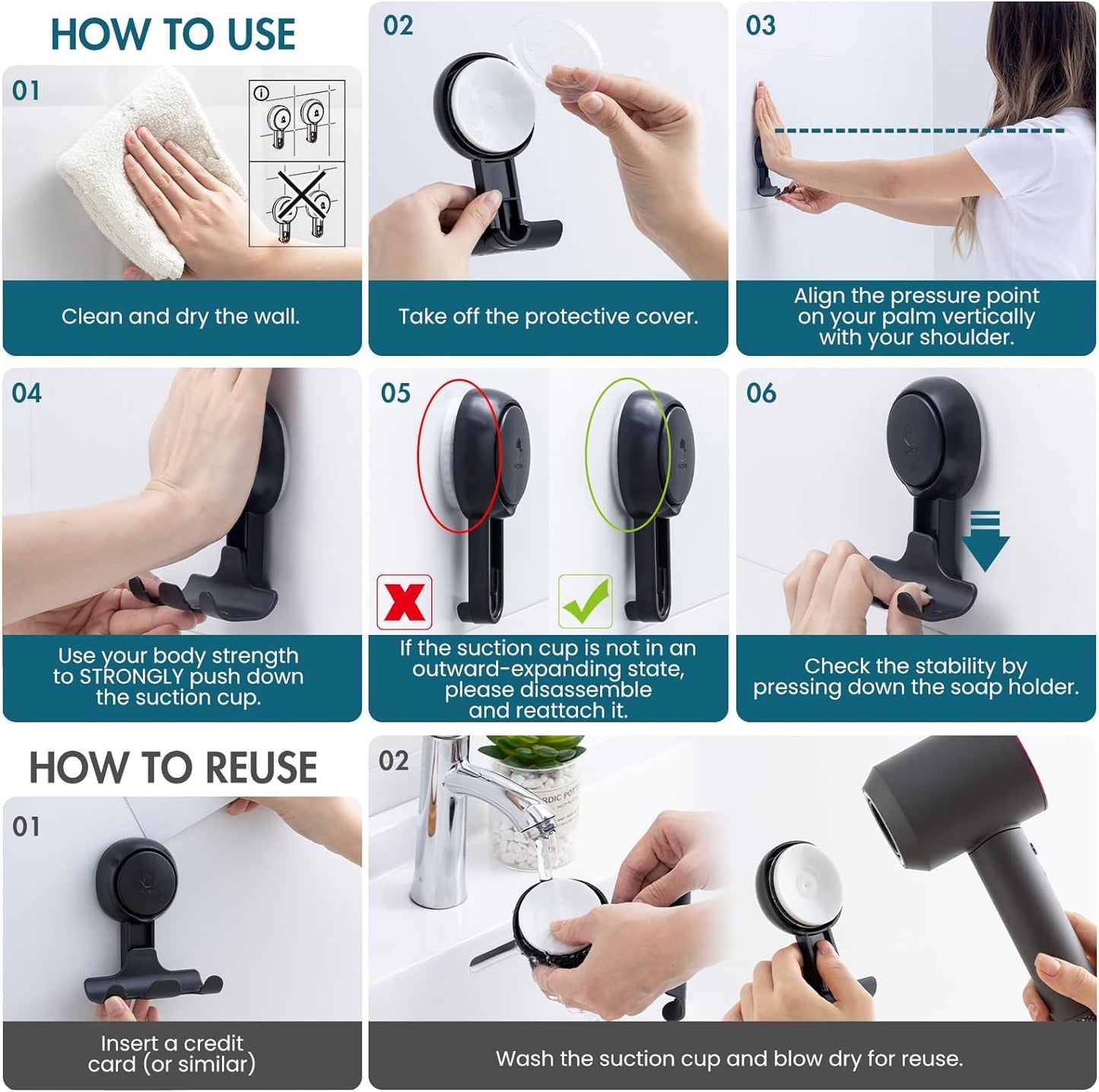 HOW TO USE

01

Clean and dry the wall.

02

Take off the protective cover.

03

Align the pressure point on your palm vertically with your shoulder.

04

Use your body strength to STRONGLY push down the suction cup.

05

If the suction cup is not in an outward-expanding state, please disassemble and reattach it.

06

Check the stability by pressing down the soap holder.

HOW TO REUSE

01

Insert a credit card (or similar)

02

Wash the suction cup and blow dry for reuse.