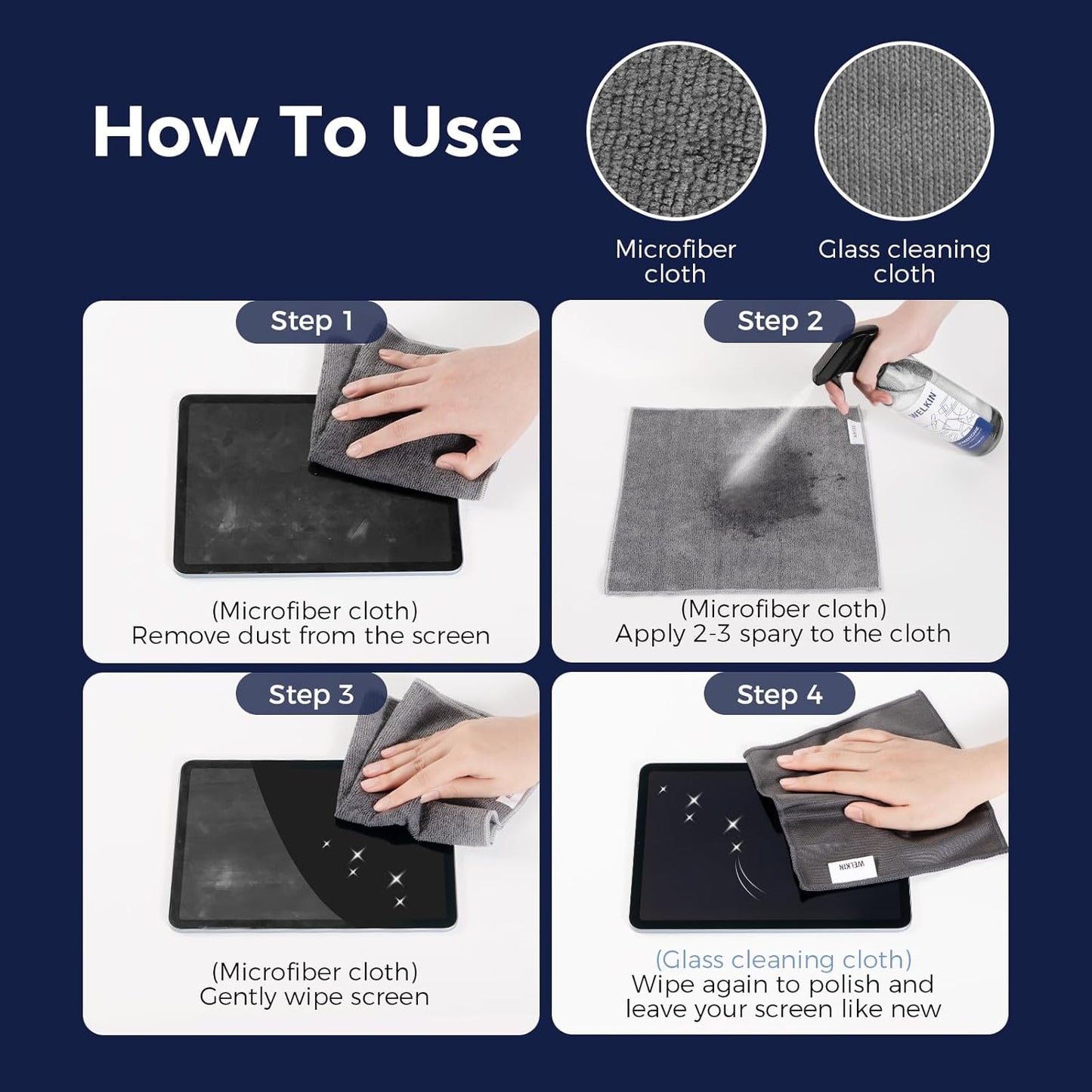 How To Use

Microfiber cloth

Glass cleaning cloth

Step 1

(Microfiber cloth)
Remove dust from the screen

Step 2

WELKIN

(Microfiber cloth)
Apply 2-3 spary to the cloth

Step 3

(Microfiber cloth)
Gently wipe screen

Step 4

WELKIN

(Glass cleaning cloth)
Wipe again to polish and leave your screen like new