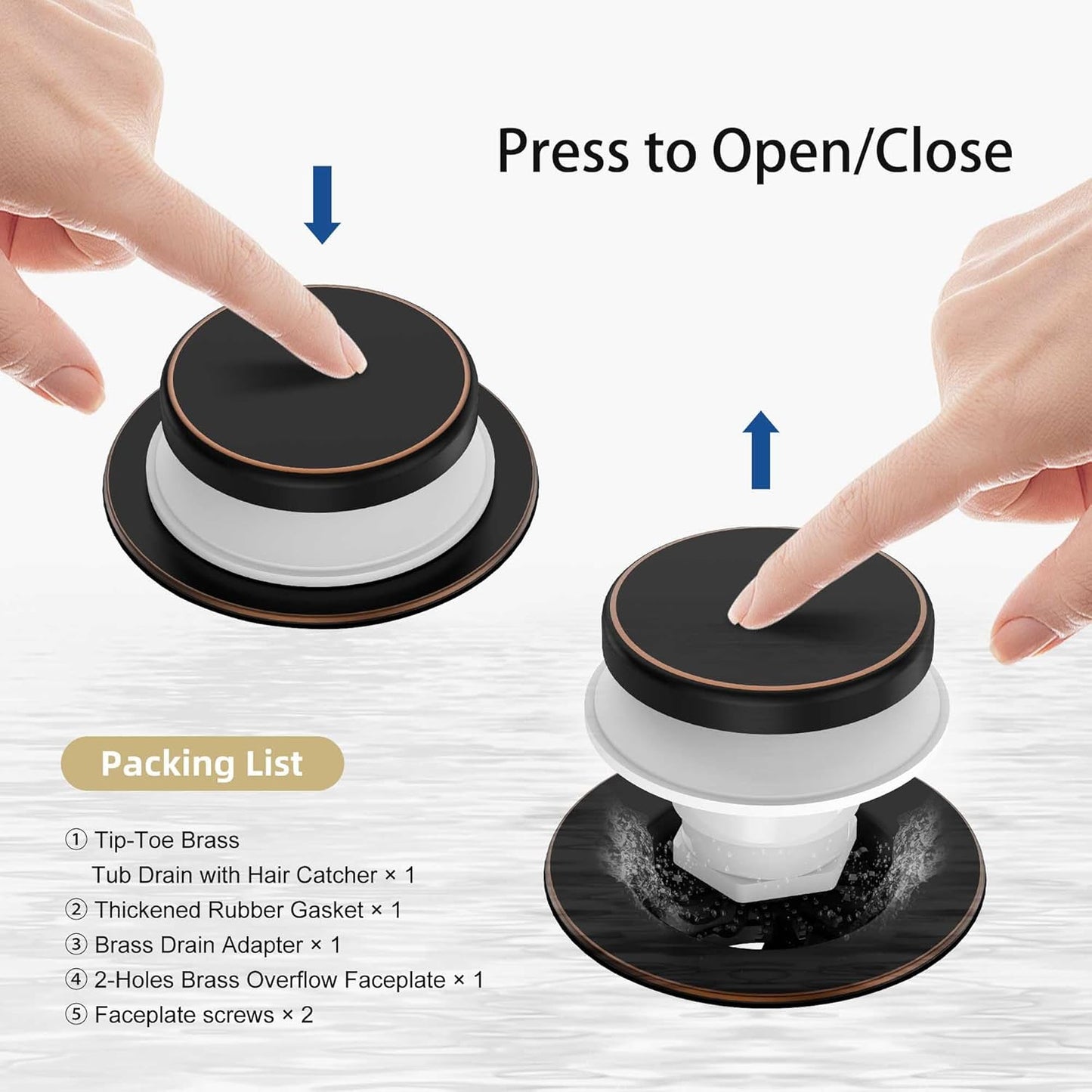 Press to Open/Close

Packing List

① Tip-Toe Brass Tub Drain with Hair Catcher × 1
② Thickened Rubber Gasket × 1
③ Brass Drain Adapter × 1
④ 2-Holes Brass Overflow Faceplate × 1
⑤ Faceplate screws × 2