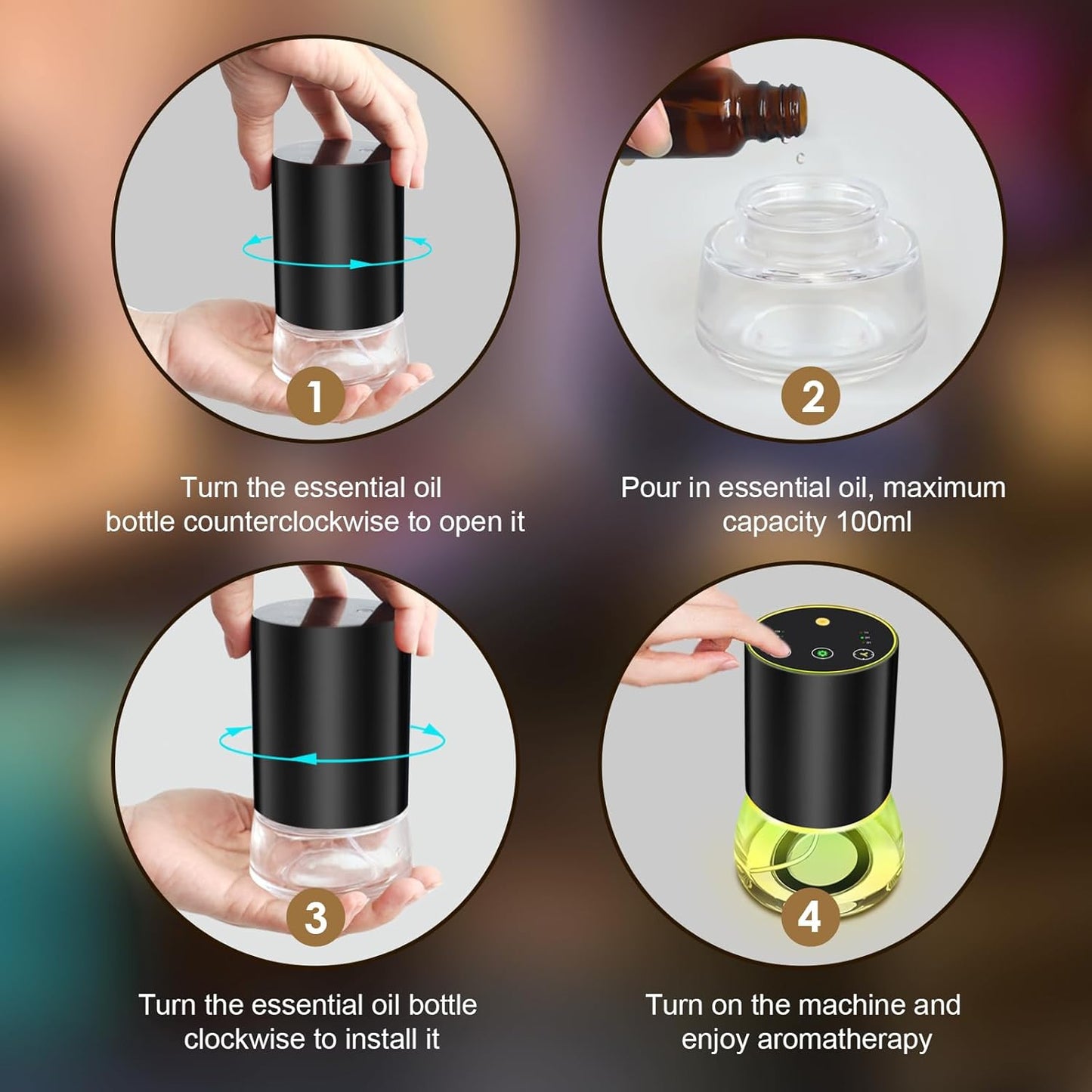 1

Turn the essential oil bottle counterclockwise to open it

2

Pour in essential oil, maximum capacity 100ml

3

Turn the essential oil bottle clockwise to install it

4

Turn on the machine and enjoy aromatherapy