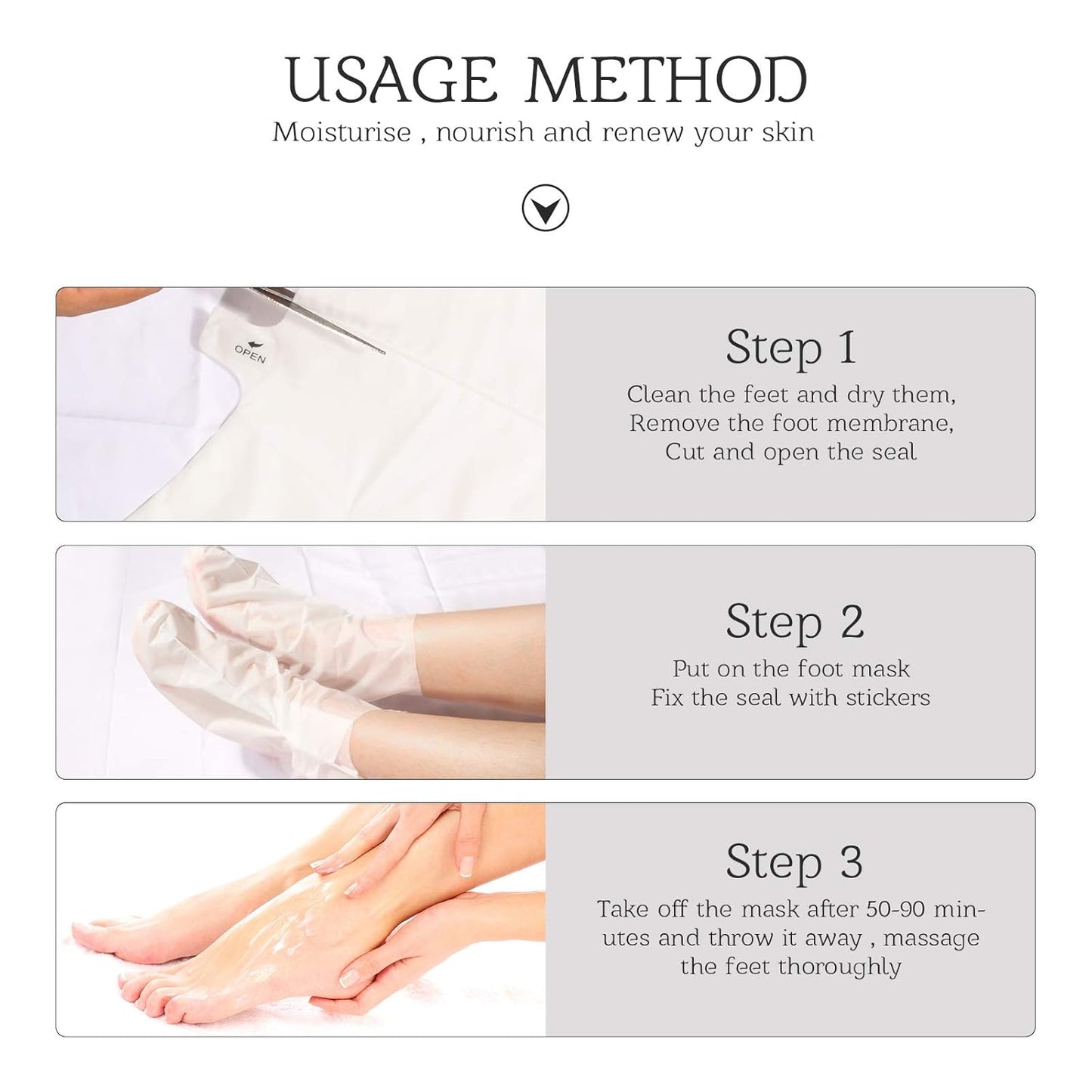 USAGE METHOD

Moisturise , nourish and renew your skin

OPEN

Step 1

Clean the feet and dry them, Remove the foot membrane, Cut and open the seal

Step 2

Put on the foot mask Fix the seal with stickers

Step 3

Take off the mask after 50-90 minutes and throw it away , massage the feet thoroughly