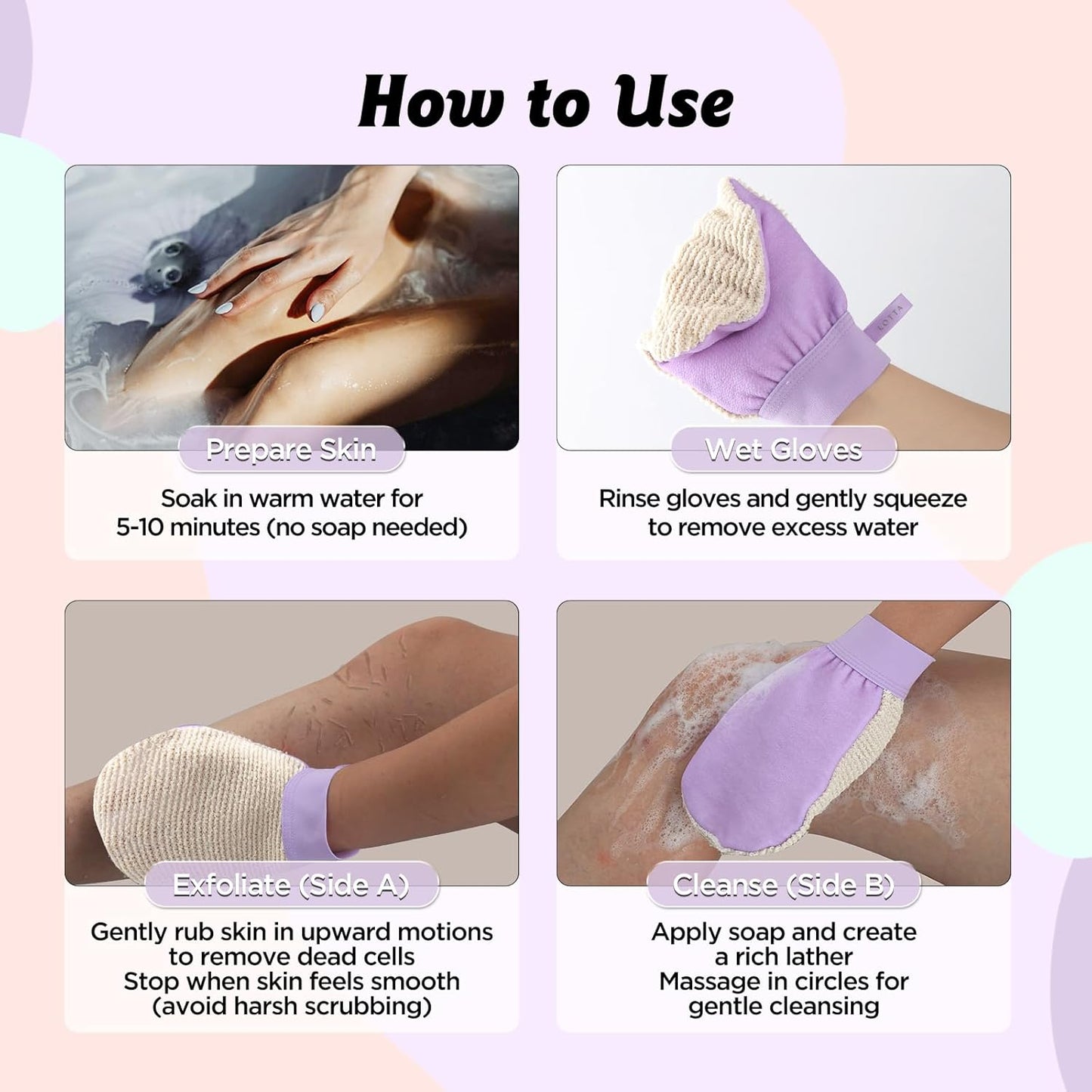 How to Use

Prepare Skin

Soak in warm water for 5-10 minutes (no soap needed)

LOTTA

Wet Gloves

Rinse gloves and gently squeeze to remove excess water

Exfoliate (Side A)

Gently rub skin in upward motions to remove dead cells
Stop when skin feels smooth (avoid harsh scrubbing)

Cleanse (Side B)

Apply soap and create a rich lather
Massage in circles for gentle cleansing