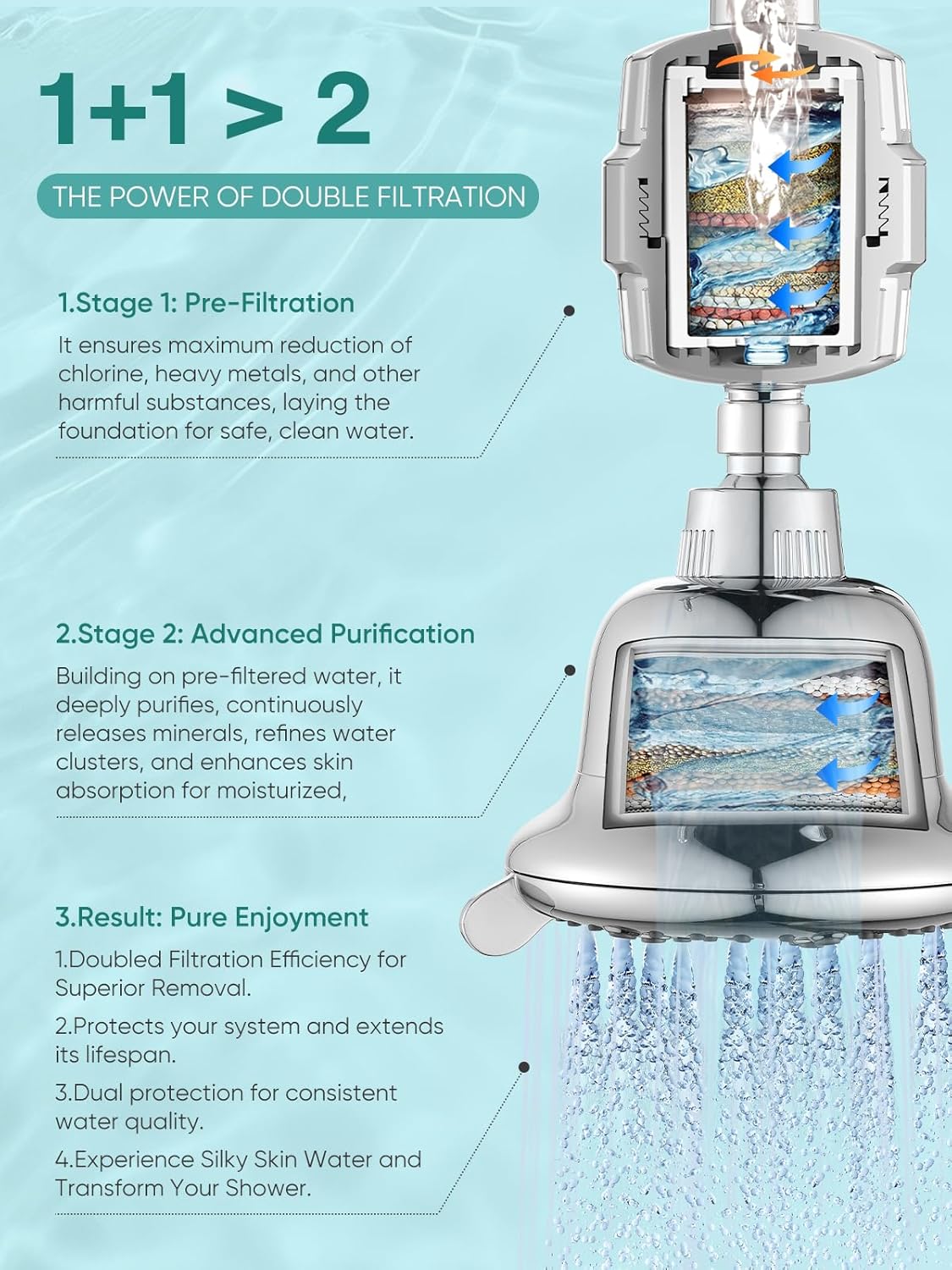 1+1 > 2

THE POWER OF DOUBLE FILTRATION

1.Stage 1: Pre-Filtration

It ensures maximum reduction of chlorine, heavy metals, and other harmful substances, laying the foundation for safe, clean water.

2.Stage 2: Advanced Purification

Building on pre-filtered water, it deeply purifies, continuously releases minerals, refines water clusters, and enhances skin absorption for moisturized,

3.Result: Pure Enjoyment

1.Doubled Filtration Efficiency for Superior Removal.

2.Protects your system and extends its lifespan.

3.Dual protection for consistent water quality.

4.Experience Silky Skin Water and Transform Your Shower.