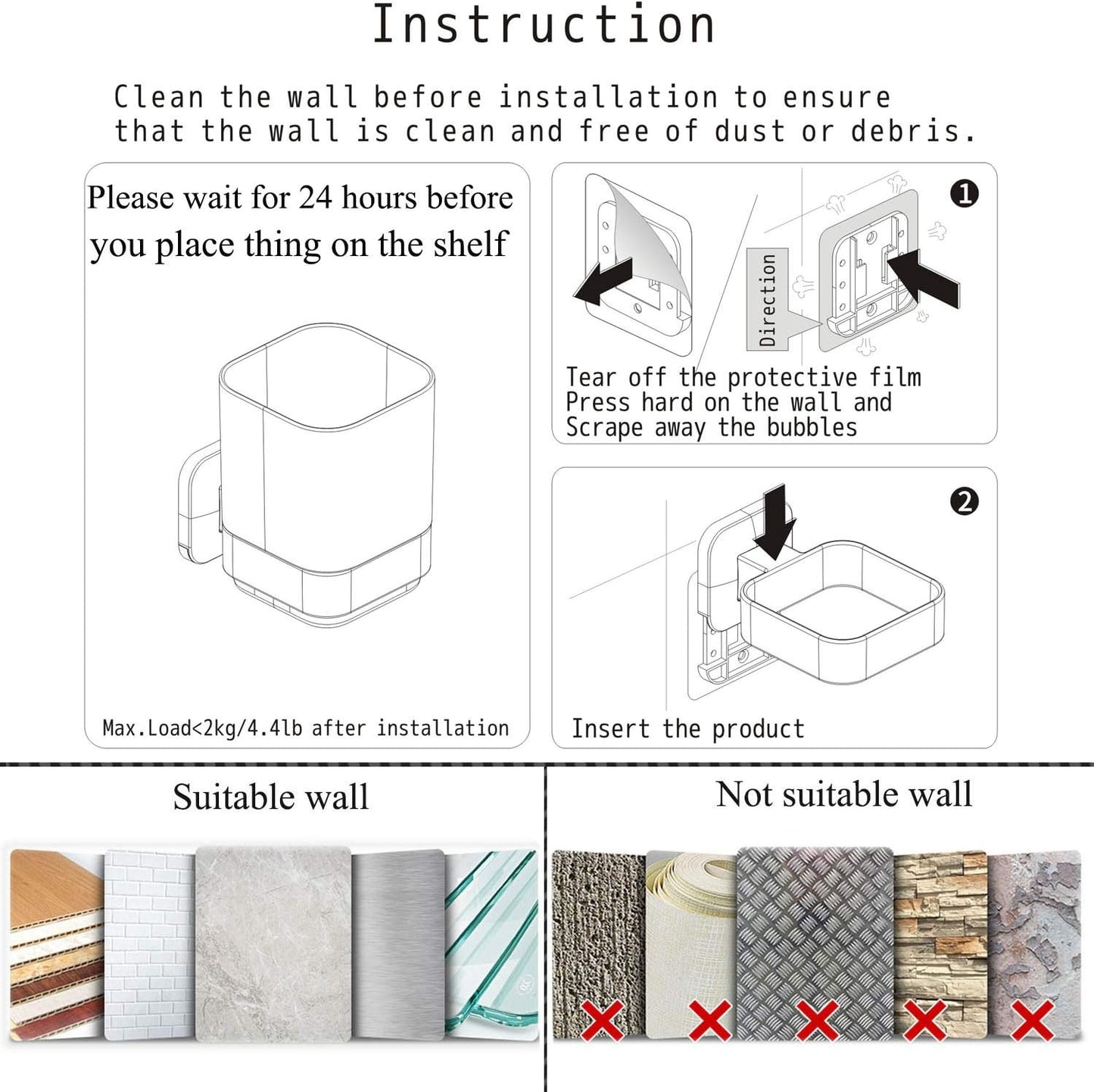 Instruction

Clean the wall before installation to ensure that the wall is clean and free of dust or debris.

Please wait for 24 hours before you place thing on the shelf

Max.Load<2kg/4.4lb after installation

❶

Direction

Tear off the protective film
Press hard on the wall and
Scrape away the bubbles

❷

Insert the product

Suitable wall

Not suitable wall