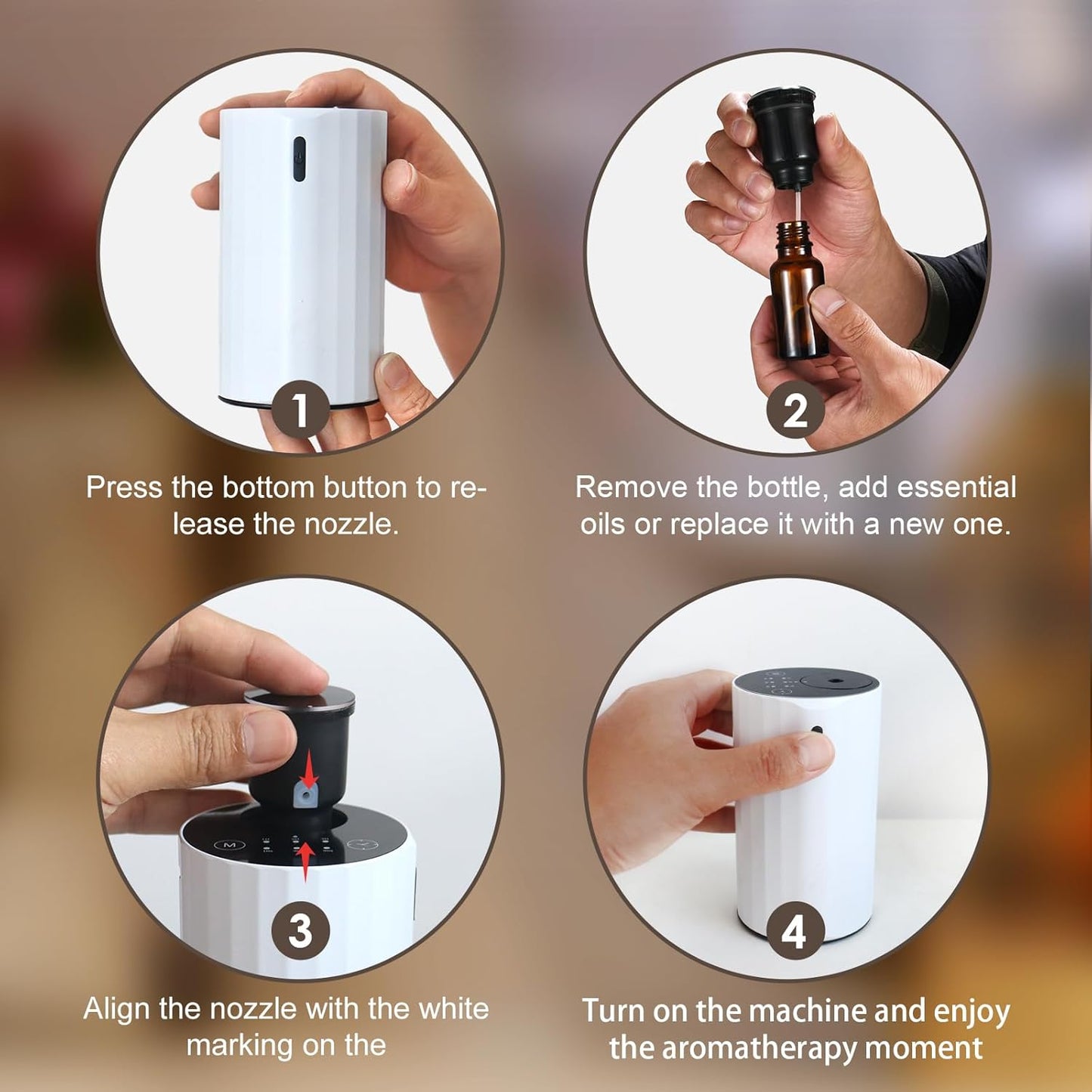 1

Press the bottom button to release the nozzle.

2

Remove the bottle, add essential oils or replace it with a new one.

M

3

Align the nozzle with the white marking on the

4

Turn on the machine and enjoy the aromatherapy moment