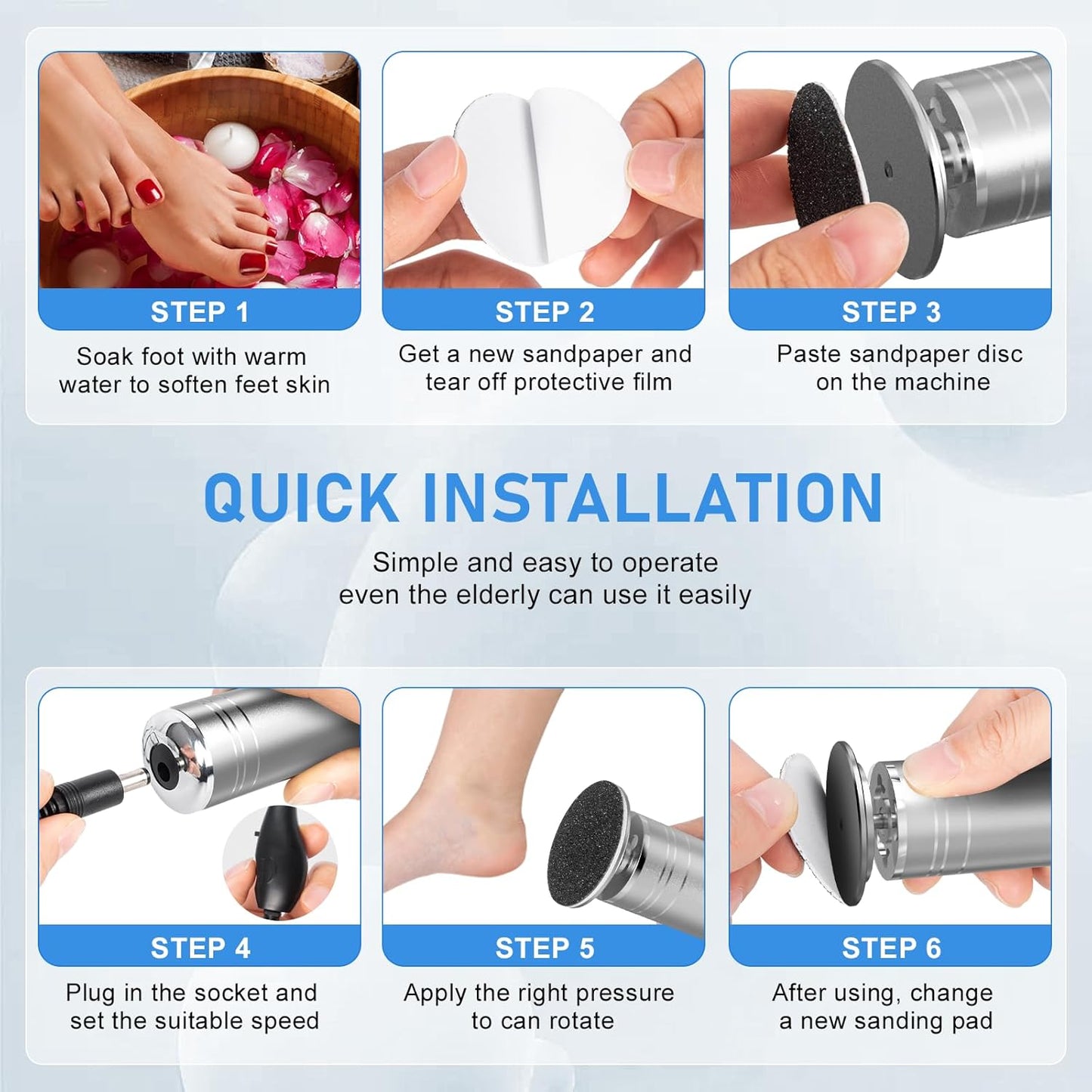 STEP 1
Soak foot with warm water to soften feet skin

STEP 2
Get a new sandpaper and tear off protective film

STEP 3
Paste sandpaper disc on the machine

QUICK INSTALLATION

Simple and easy to operate even the elderly can use it easily

STEP 4
Plug in the socket and set the suitable speed

STEP 5
Apply the right pressure to can rotate

STEP 6
After using, change a new sanding pad