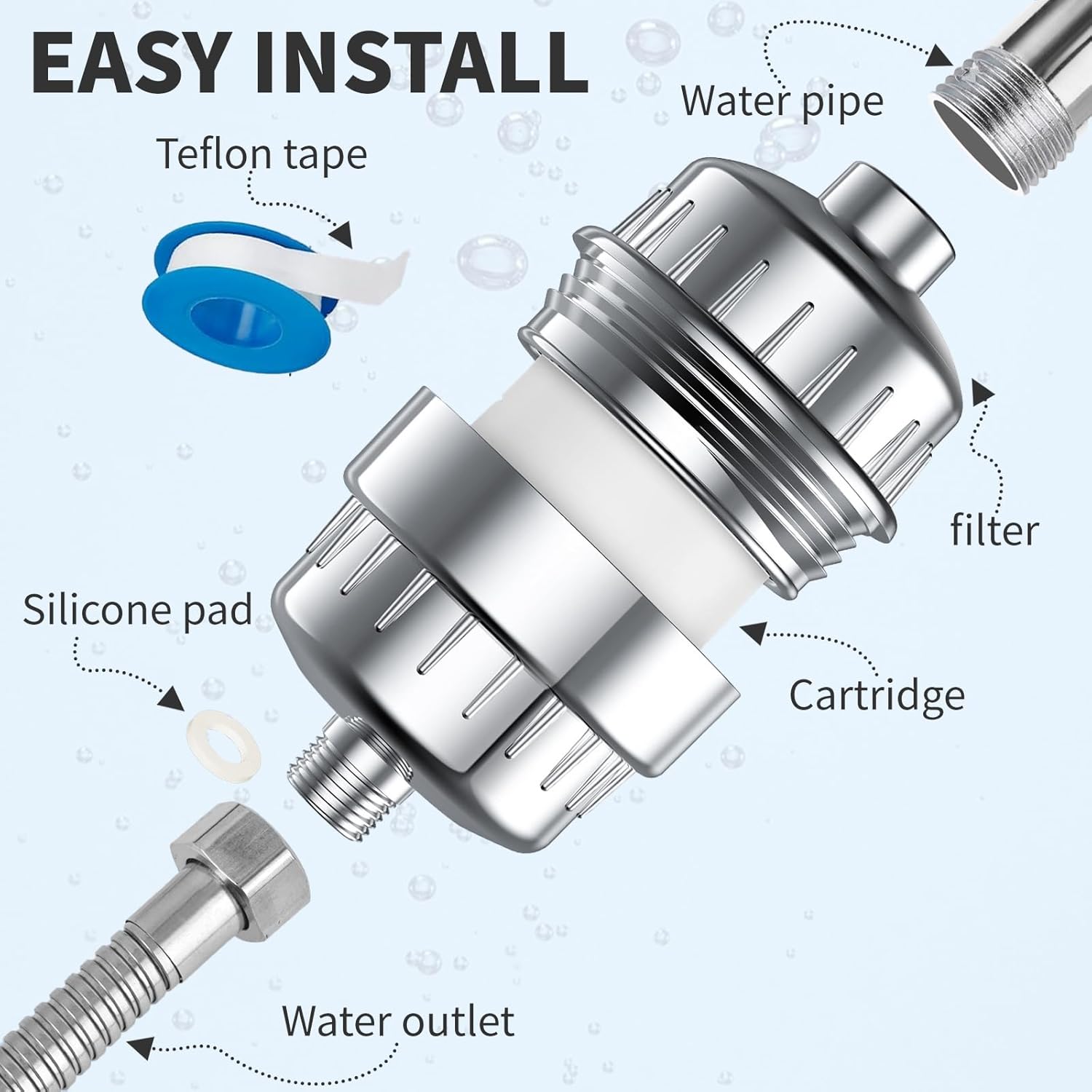 EASY INSTALL

Water pipe

Teflon tape

filter

Silicone pad

Cartridge

Water outlet