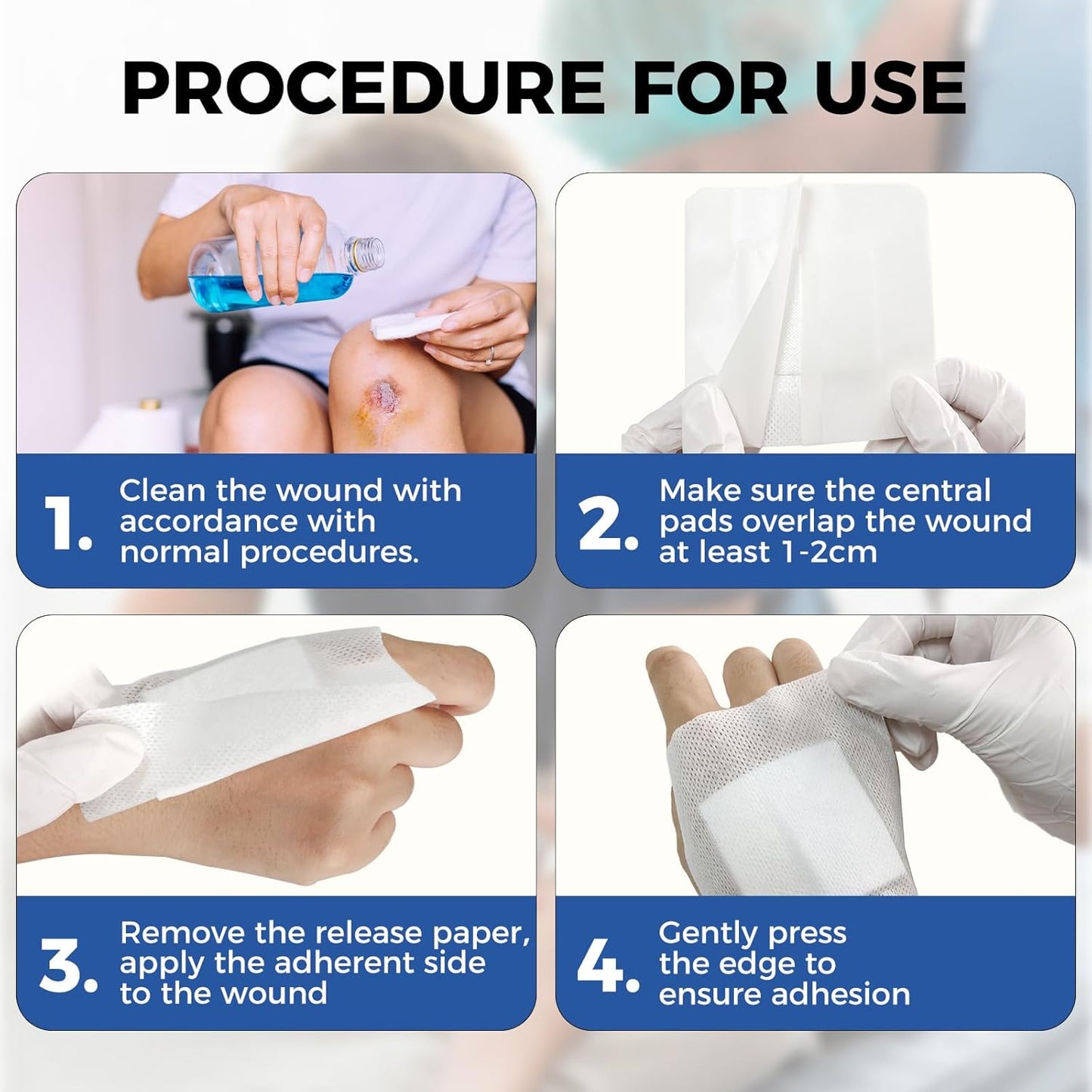 PROCEDURE FOR USE

1. Clean the wound with accordance with normal procedures.

2. Make sure the central pads overlap the wound at least 1-2cm

3. Remove the release paper, apply the adherent side to the wound

4. Gently press the edge to ensure adhesion