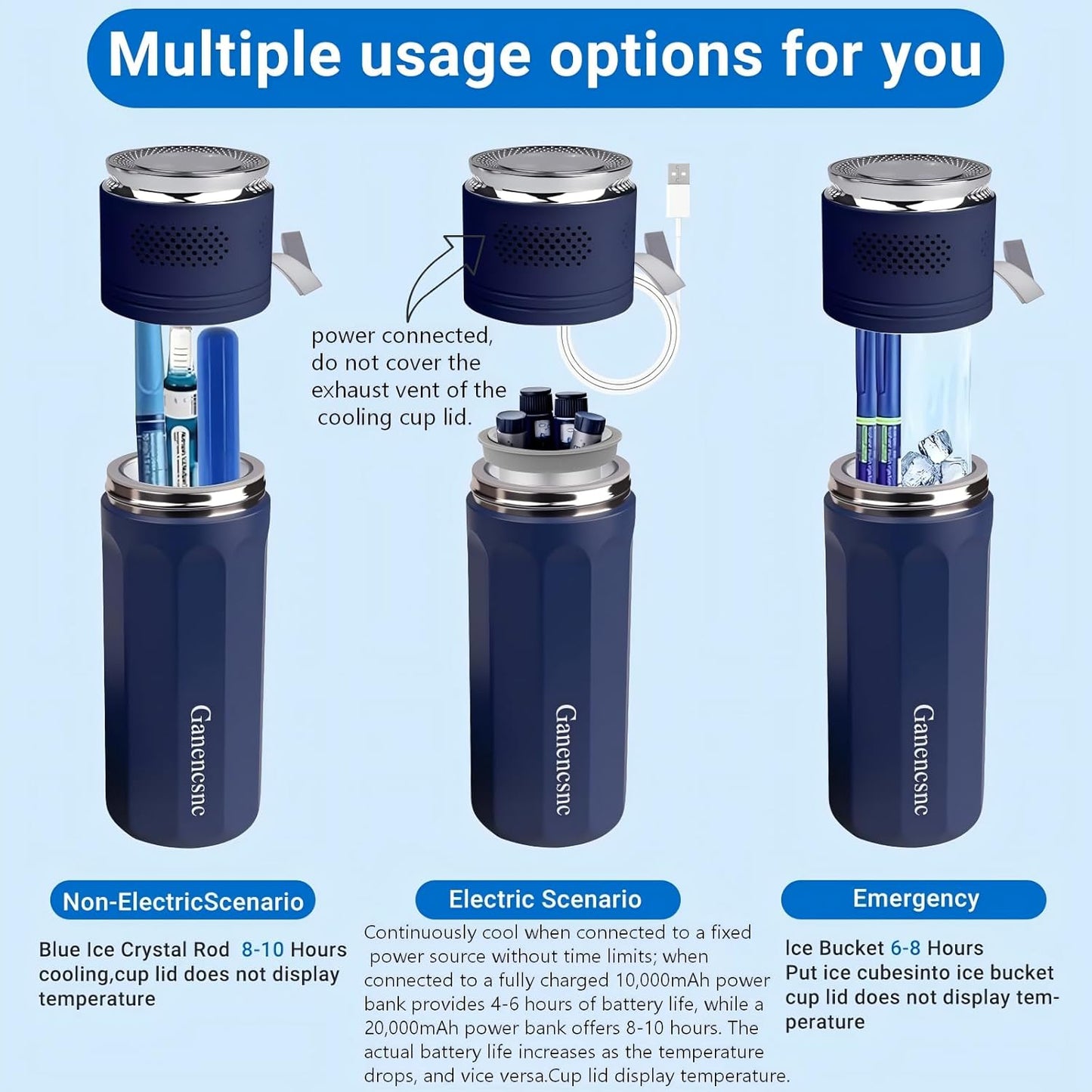 Multiple usage options for you

power connected, do not cover the exhaust vent of the cooling cup lid.

Ganencsnc

Ganencsnc

Ganencsnc

Non-ElectricScenario

Blue Ice Crystal Rod 8-10 Hours cooling,cup lid does not display temperature

Electric Scenario

Continuously cool when connected to a fixed power source without time limits; when connected to a fully charged 10,000mAh power bank provides 4-6 hours of battery life, while a 20,000mAh power bank offers 8-10 hours. The actual battery life increases as the temperature drops, and vice versa.Cup lid display temperature.

Emergency

Ice Bucket 6-8 Hours
Put ice cubesinto ice bucket cup lid does not display temperature