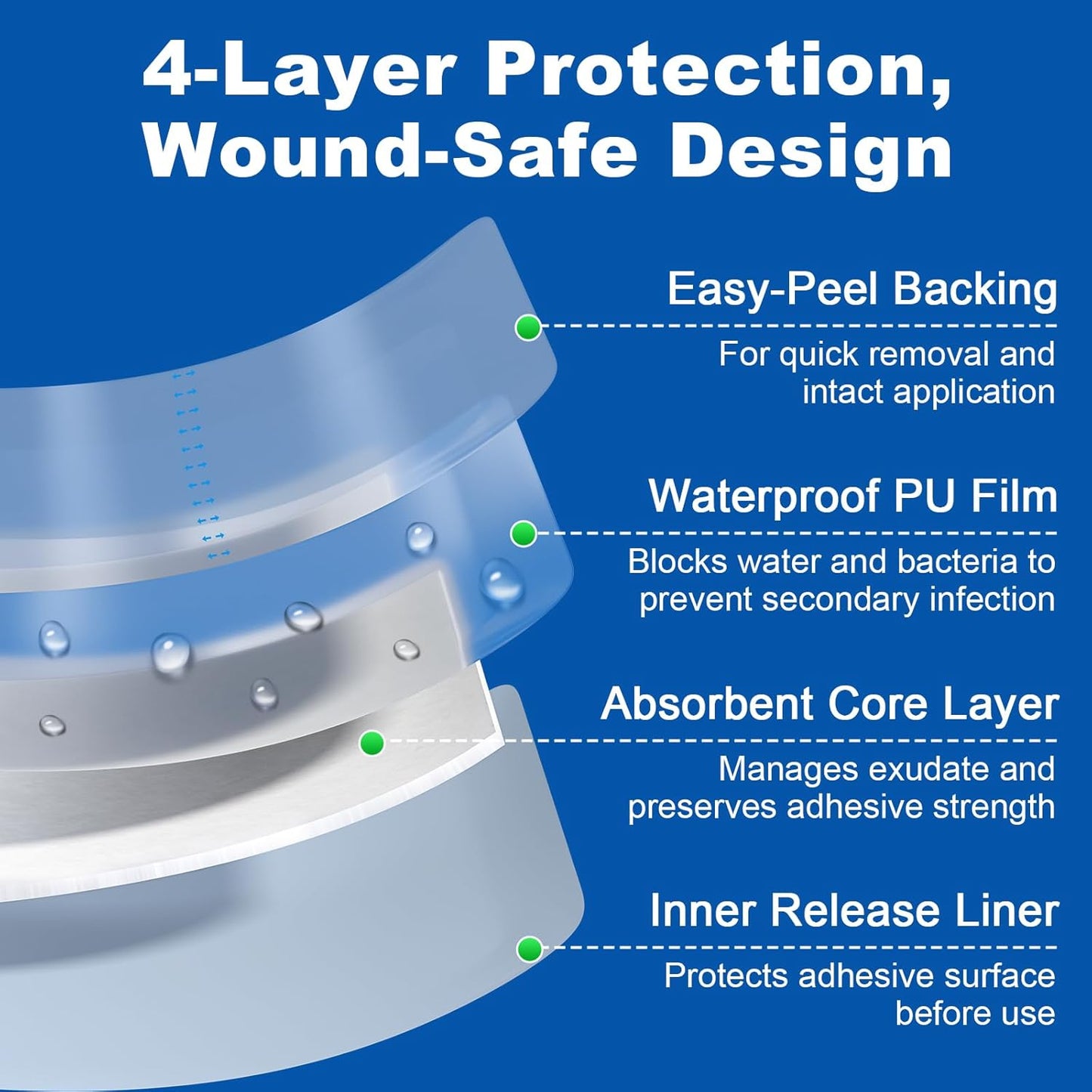 4-Layer Protection, Wound-Safe Design

Easy-Peel Backing
For quick removal and intact application

Waterproof PU Film
Blocks water and bacteria to prevent secondary infection

Absorbent Core Layer
Manages exudate and preserves adhesive strength

Inner Release Liner
Protects adhesive surface before use