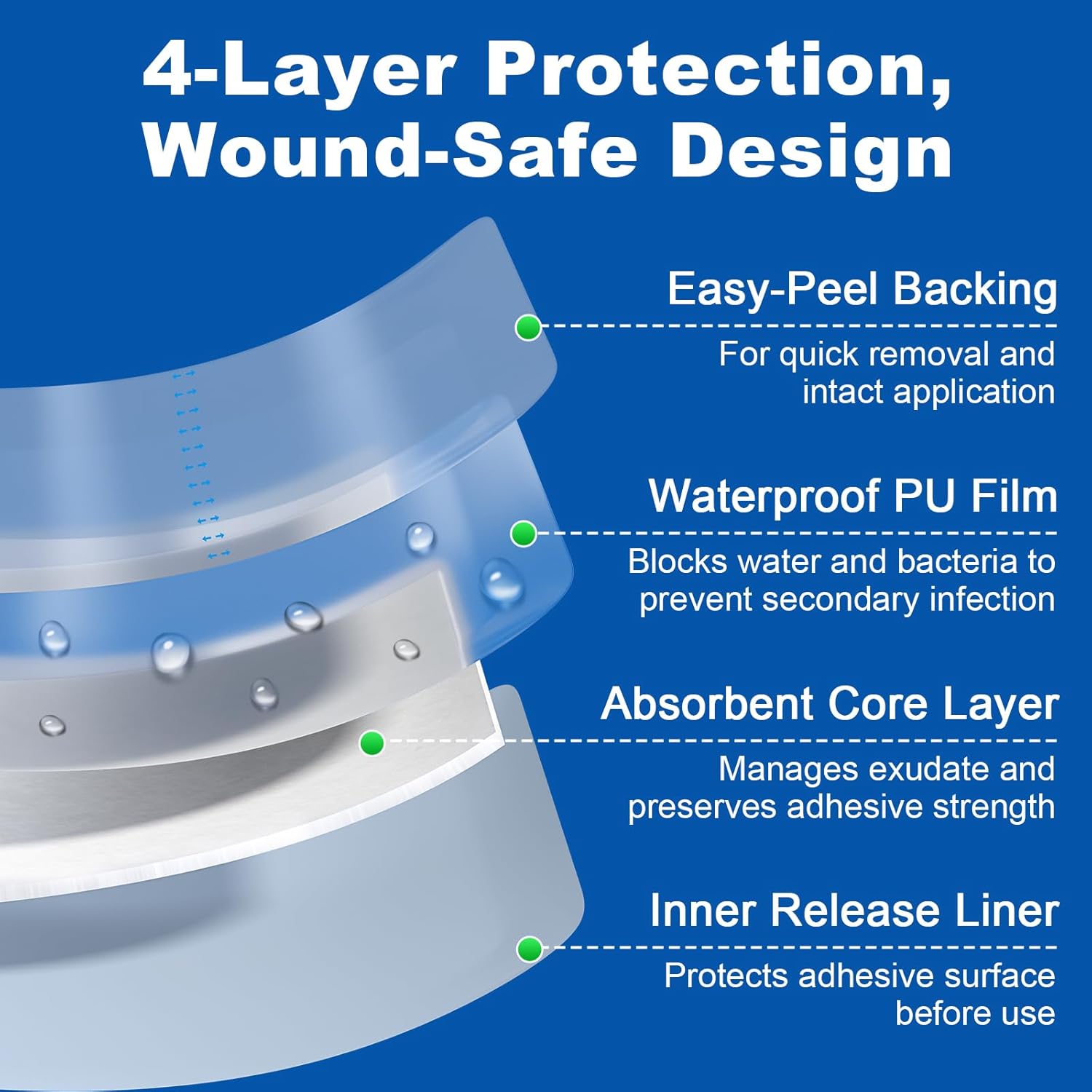 4-Layer Protection, Wound-Safe Design

Easy-Peel Backing

For quick removal and intact application

Waterproof PU Film

Blocks water and bacteria to prevent secondary infection

Absorbent Core Layer

Manages exudate and preserves adhesive strength

Inner Release Liner

Protects adhesive surface before use